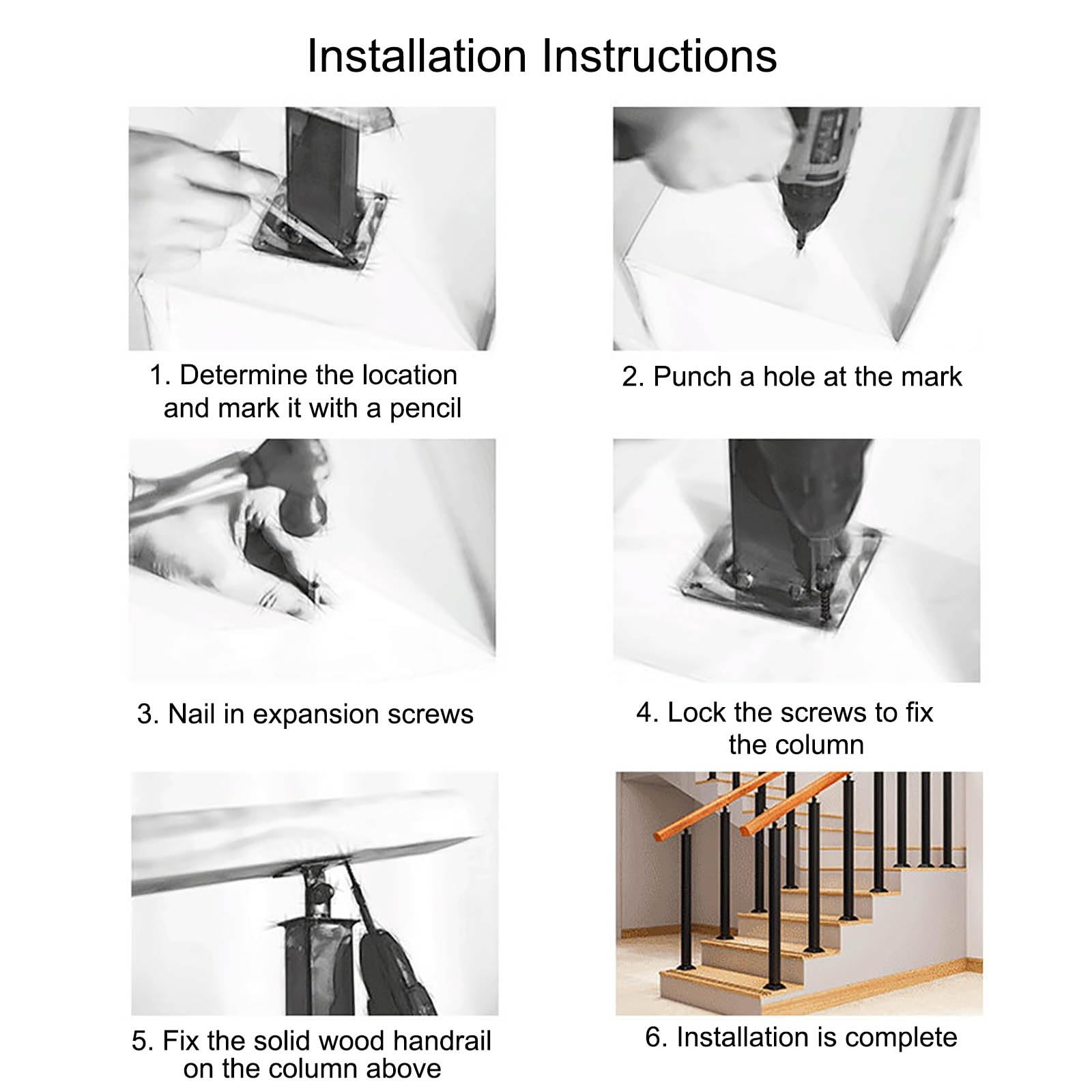 Installation Instructions

1. Determine the location and mark it with a pencil

2. Punch a hole at the mark

3. Nail in expansion screws

4. Lock the screws to fix the column

5. Fix the solid wood handrail on the column above

6. Installation is complete