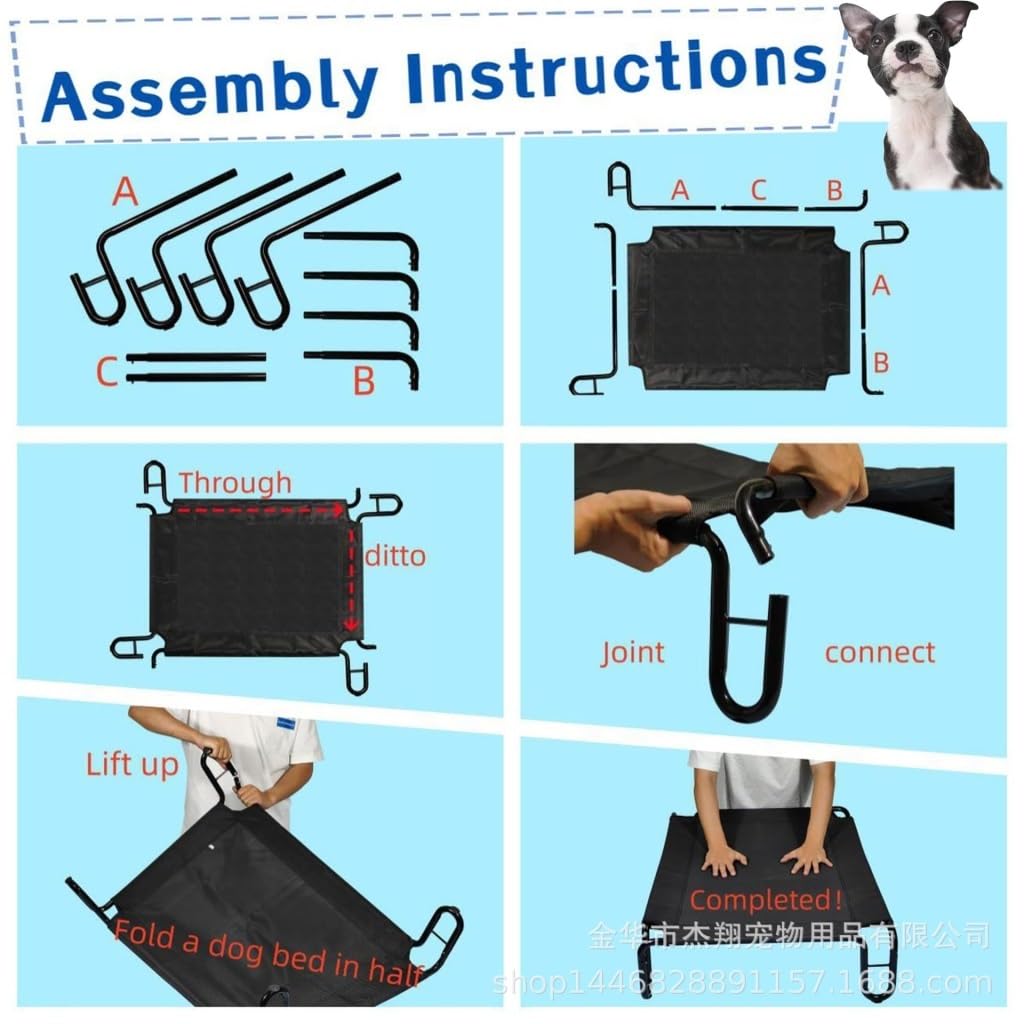 Assembly Instructions

A
C
B

A C B
A
B

Through
ditto

Joint connect

Lift up
Fold a dog bed in half

Completed!

金华市杰翔宠物用品有限公司
shop1446828891157.1688.com