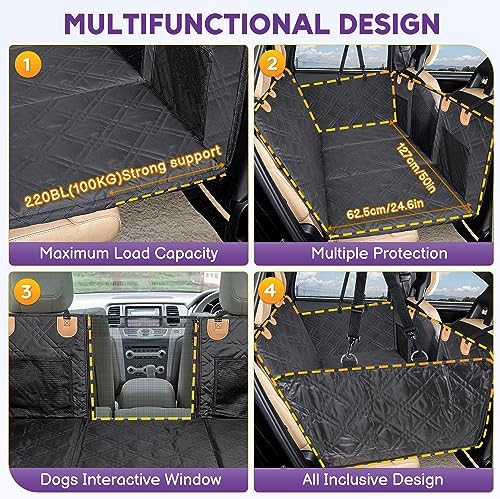 MULTIFUNCTIONAL DESIGN

1

220BL(100KG)Strong support

Maximum Load Capacity

2

127cm/50in

62.5cm/24.6in

Multiple Protection

3

Dogs Interactive Window

4

All Inclusive Design