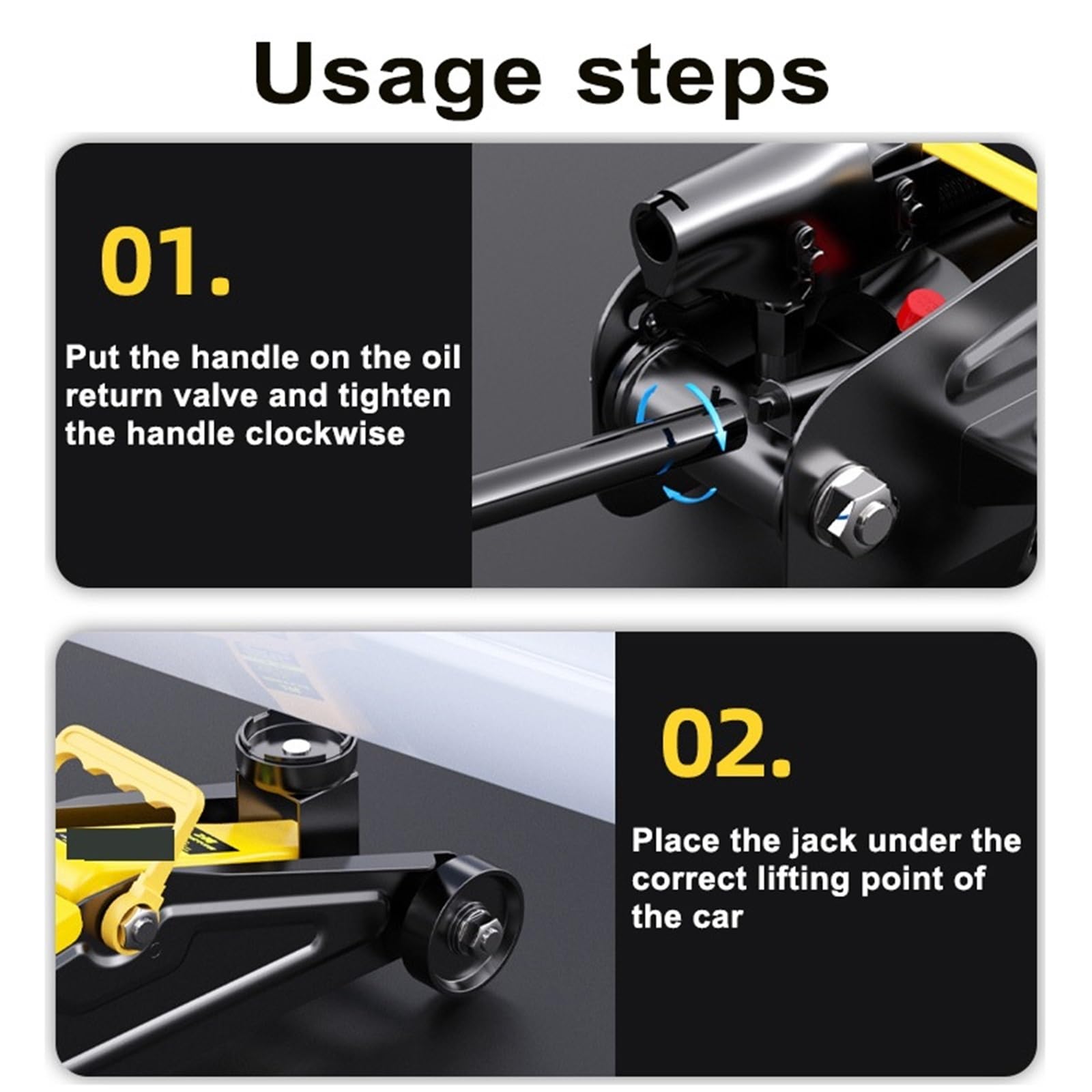 Usage steps

01.

Put the handle on the oil return valve and tighten the handle clockwise

02.

Place the jack under the correct lifting point of the car