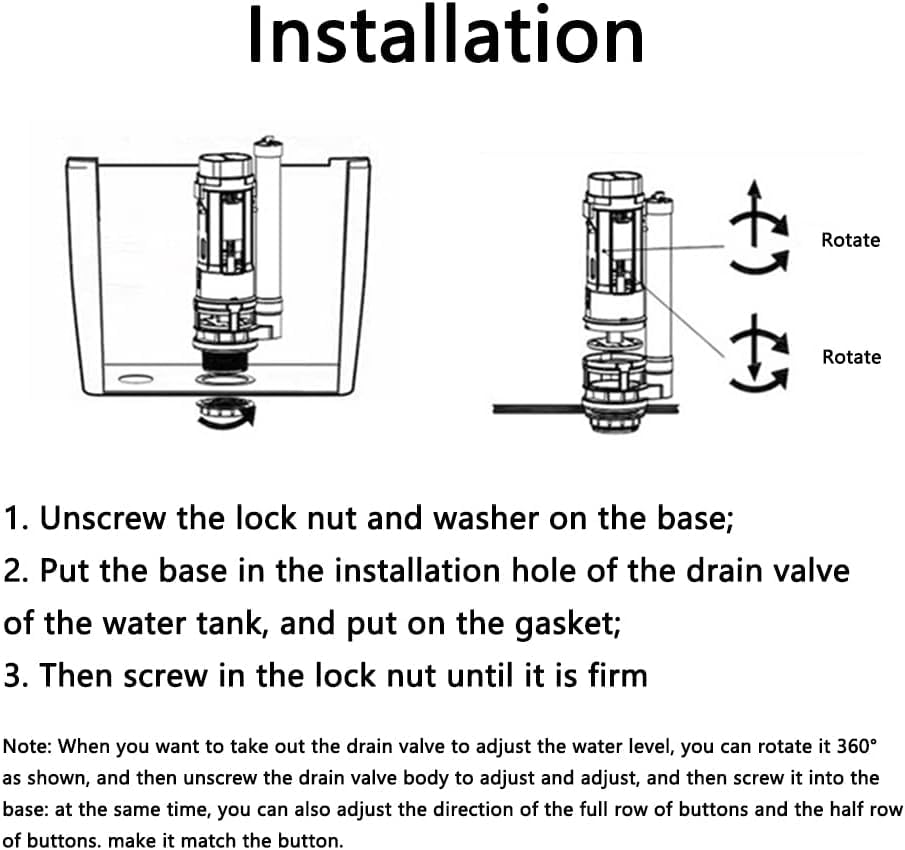 Installation

Rotate

Rotate

1. Unscrew the lock nut and washer on the base;
2. Put the base in the installation hole of the drain valve of the water tank, and put on the gasket;
3. Then screw in the lock nut until it is firm

Note: When you want to take out the drain valve to adjust the water level, you can rotate it 360° as shown, and then unscrew the drain valve body to adjust and adjust, and then screw it into the base: at the same time, you can also adjust the direction of the full row of buttons and the half row of buttons. make it match the button.