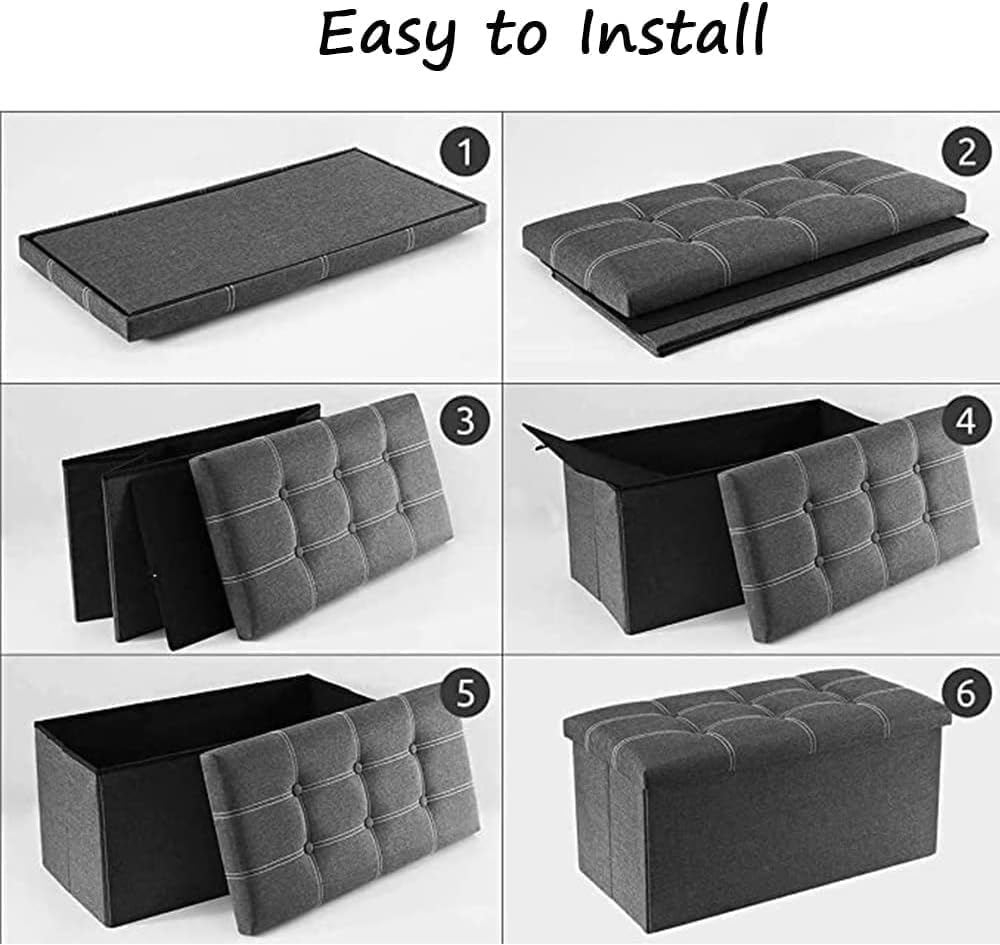 Easy to Install

1

2

3

4

5

6