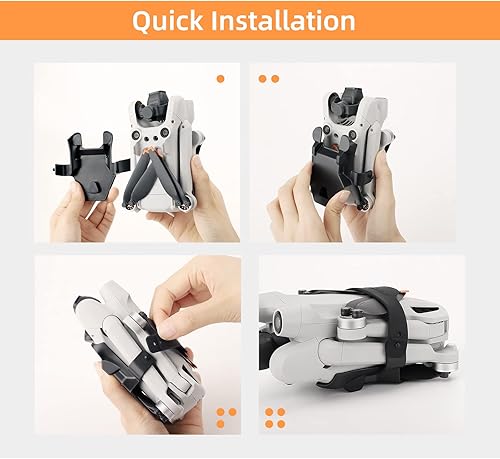 Quick Installation