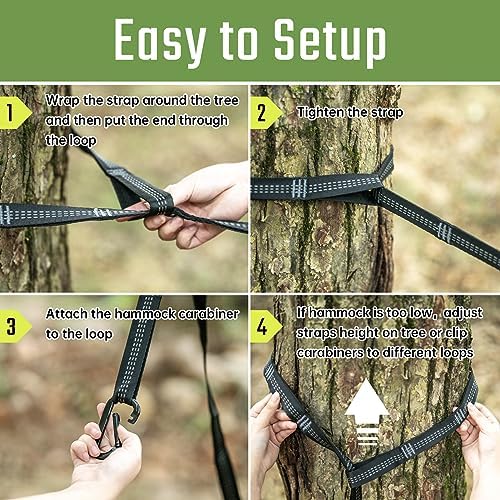 Easy to Setup

1 Wrap the strap around the tree and then put the end through the loop

2 Tighten the strap

3 Attach the hammock carabiner to the loop

4 If hammock is too low, adjust straps height on tree or clip carabiners to different loops