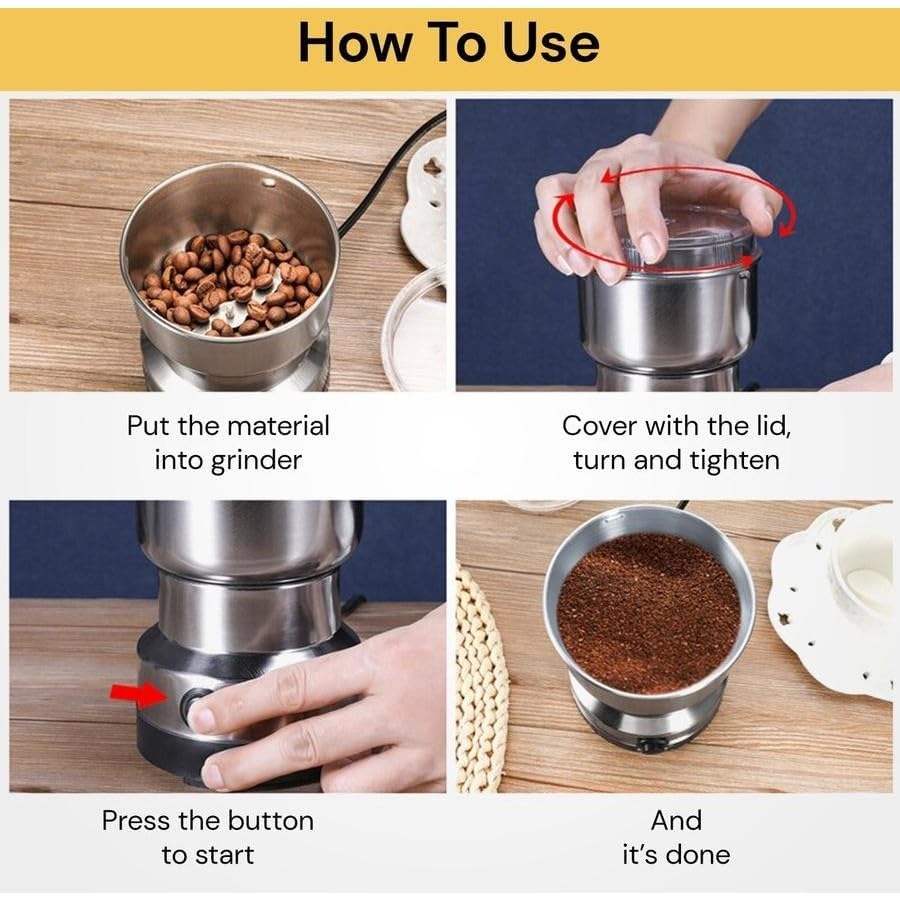 How To Use

Put the material into grinder

Cover with the lid, turn and tighten

Press the button to start

And it's done