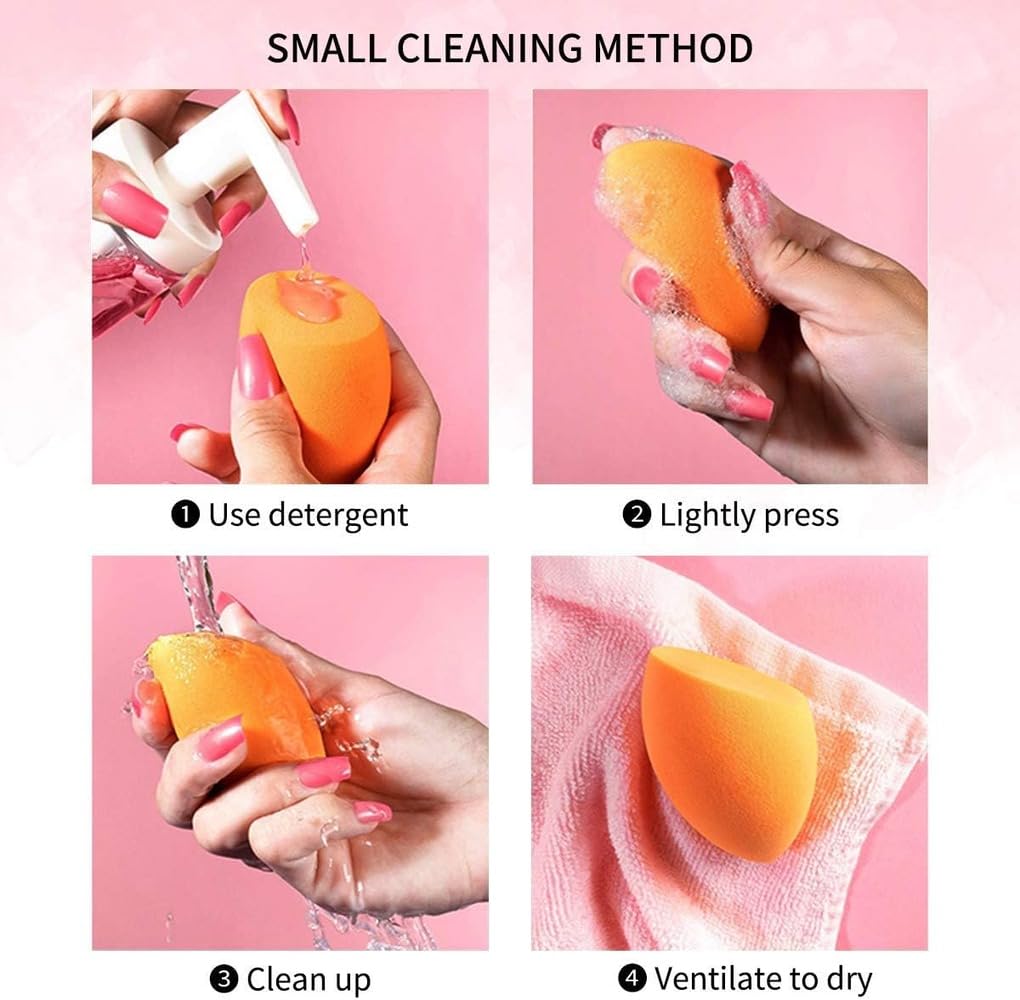 SMALL CLEANING METHOD

❶ Use detergent

❷ Lightly press

❸ Clean up

❹ Ventilate to dry