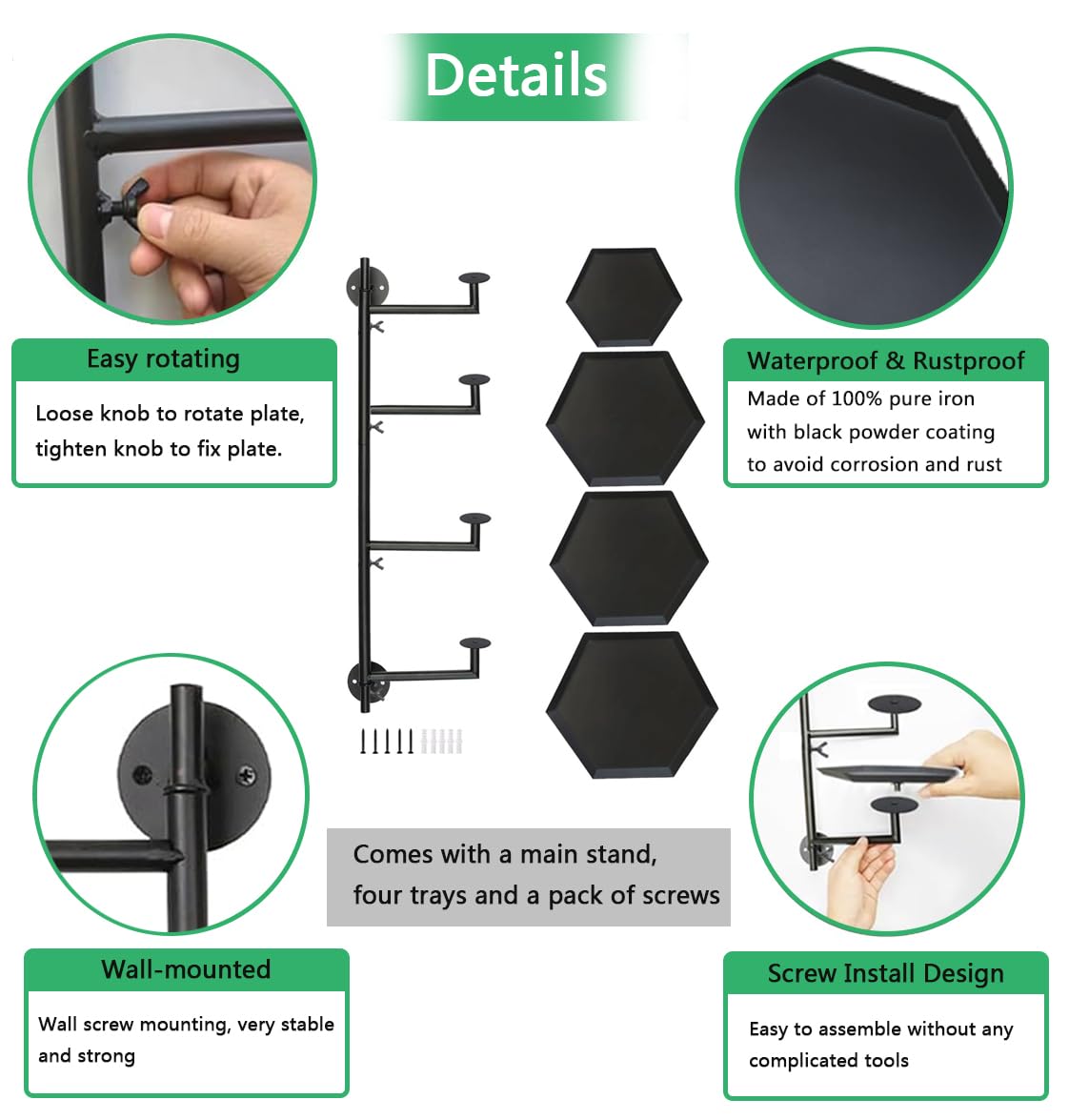 Details

Easy rotating

Loose knob to rotate plate, tighten knob to fix plate.

Waterproof & Rustproof

Made of 100% pure iron with black powder coating to avoid corrosion and rust

Comes with a main stand, four trays and a pack of screws

Wall-mounted

Wall screw mounting, very stable and strong

Screw Install Design

Easy to assemble without any complicated tools