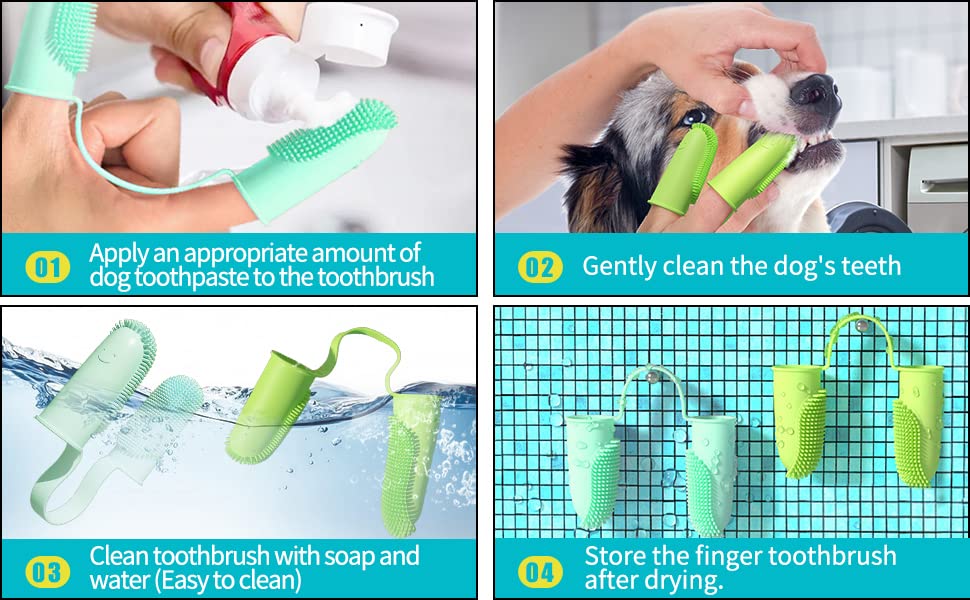 01 Apply an appropriate amount of dog toothpaste to the toothbrush

02 Gently clean the dog's teeth

03 Clean toothbrush with soap and water (Easy to clean)

04 Store the finger toothbrush after drying.