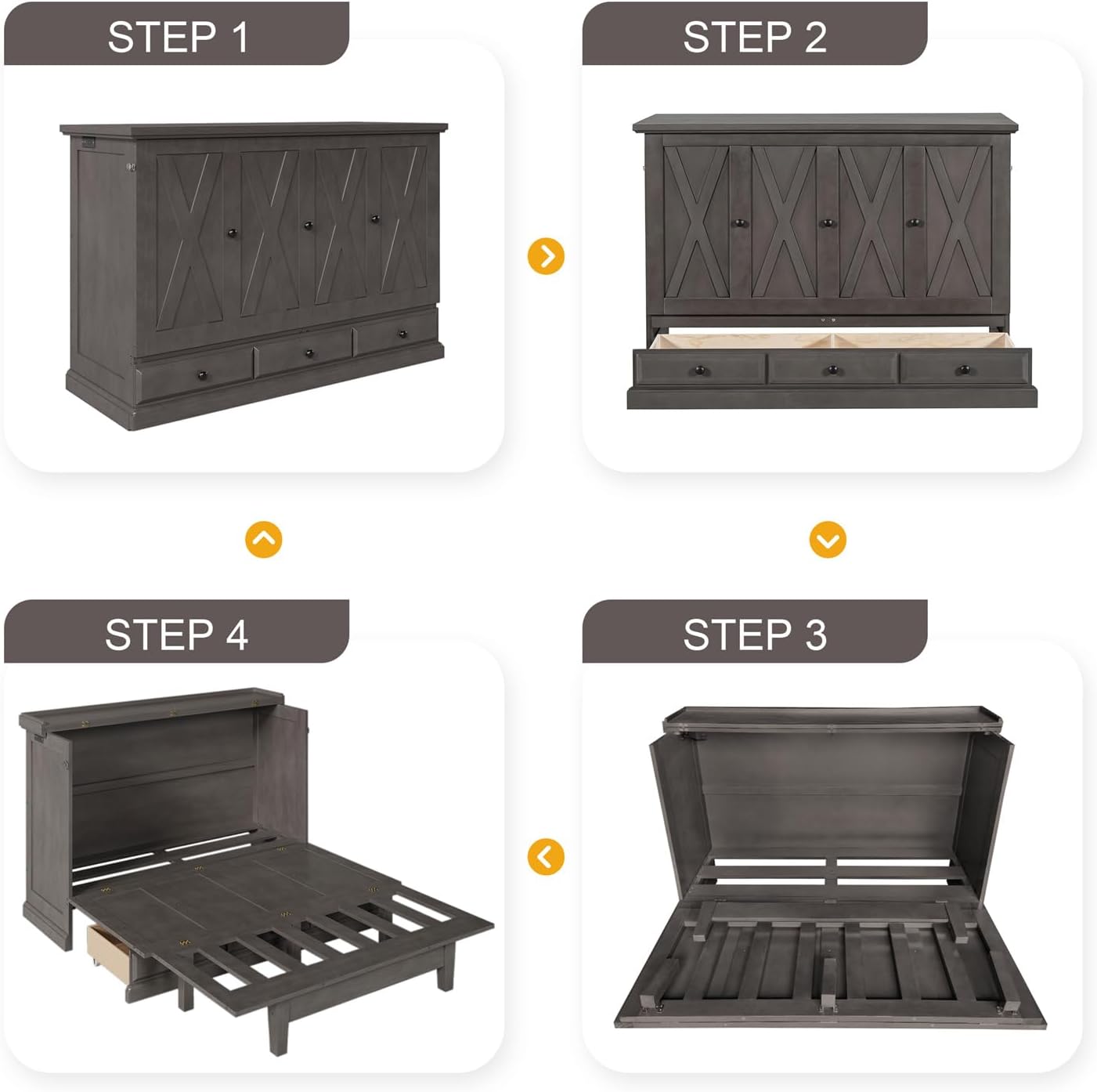 STEP 1

STEP 2

STEP 4

STEP 3