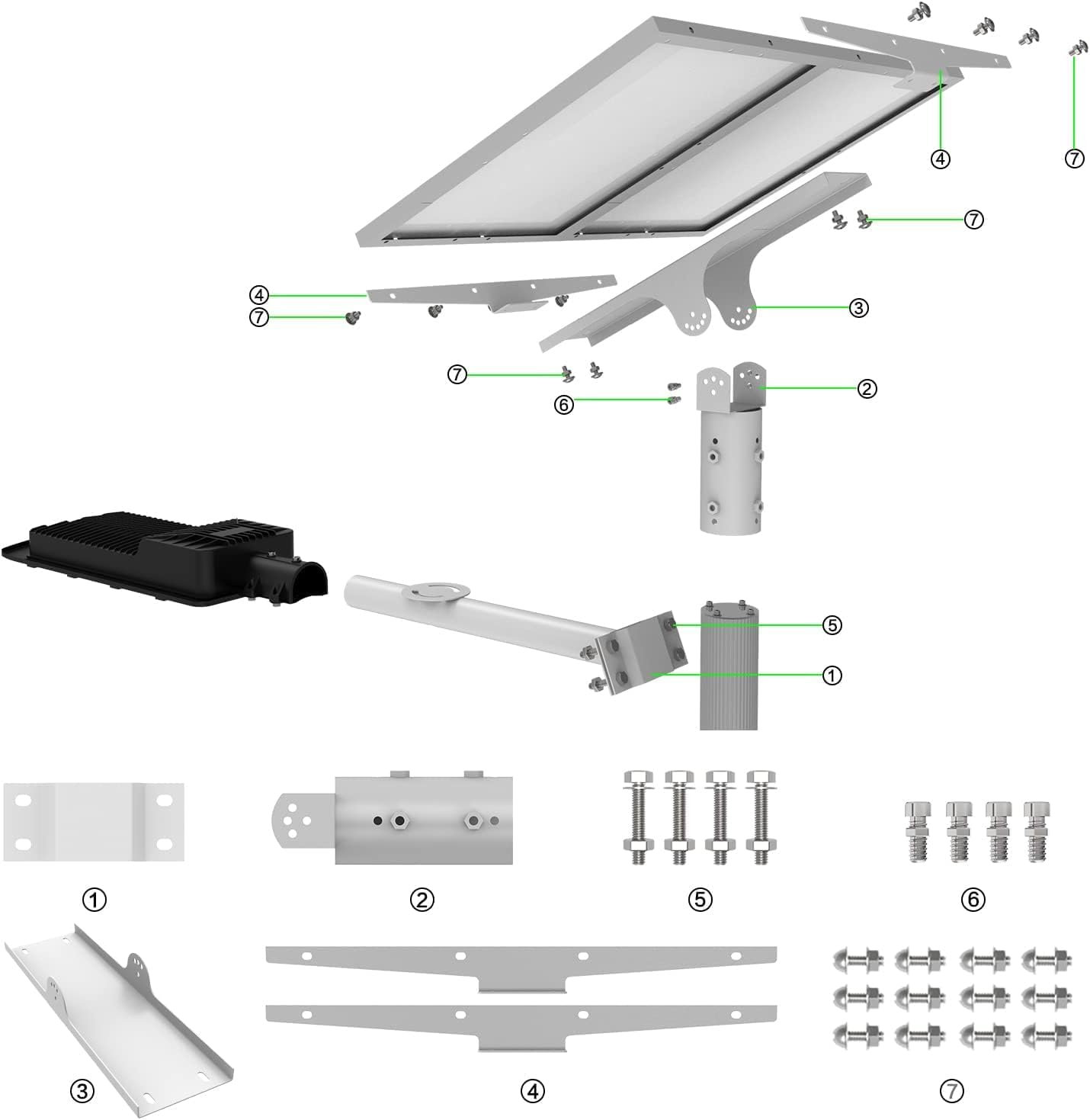 ④
⑦
⑦
④
⑦
③
⑦
⑥
②
⑤
①
①
②
⑤
⑥
③
④
⑦