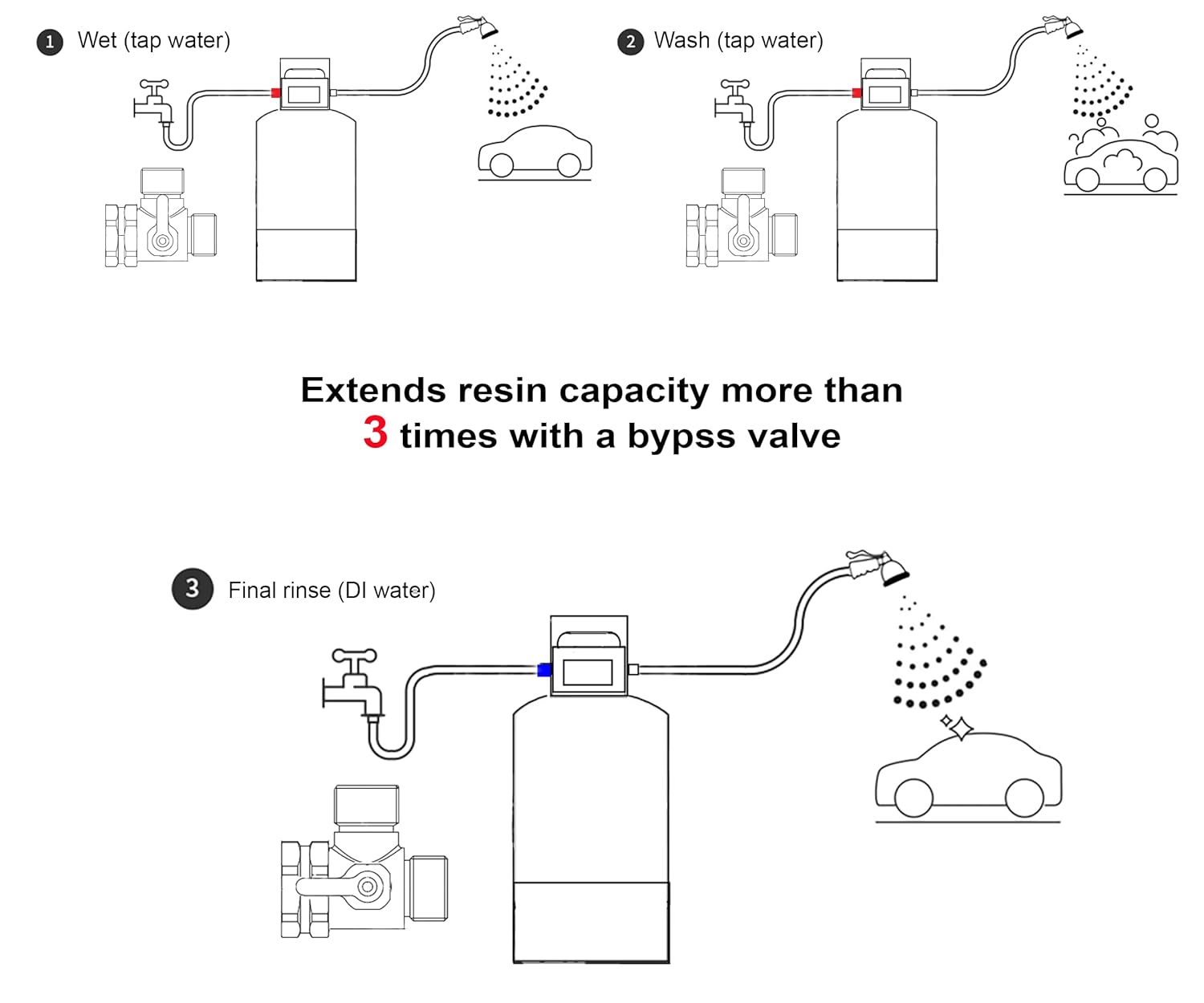 1 Wet (tap water)

2 Wash (tap water)

Extends resin capacity more than 3 times with a bypss valve

3 Final rinse (DI water)