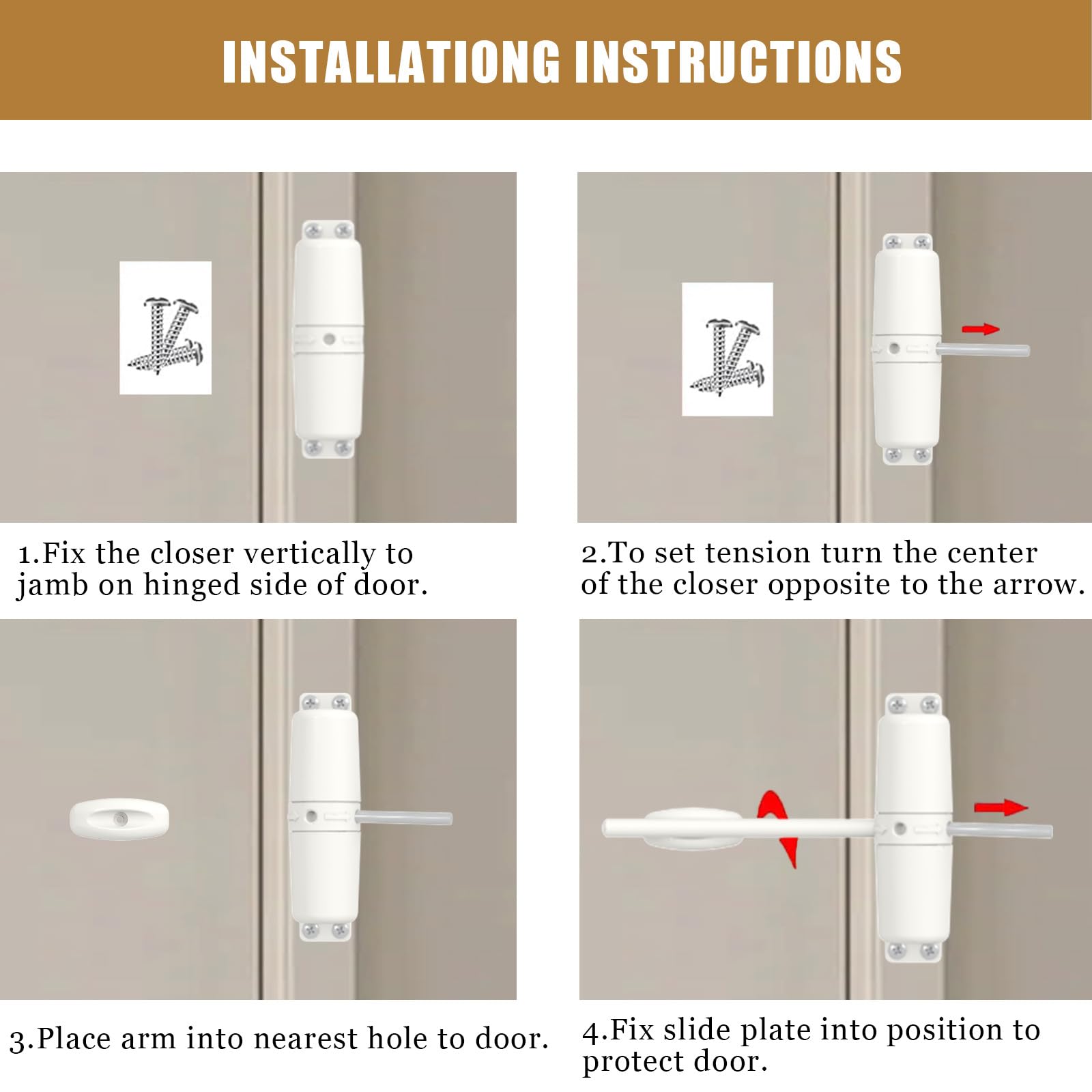 INSTALLATIONG INSTRUCTIONS

1.Fix the closer vertically to jamb on hinged side of door.

2.To set tension turn the center of the closer opposite to the arrow.

3.Place arm into nearest hole to door.

4.Fix slide plate into position to protect door.