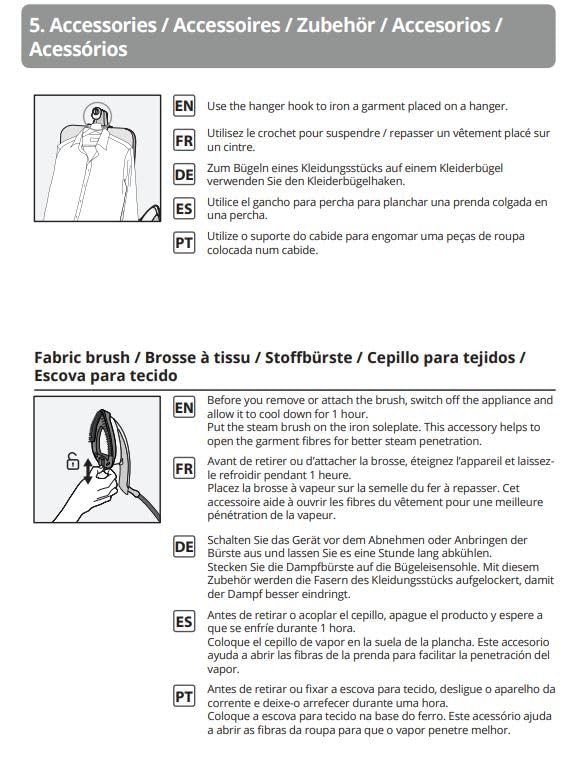 5. Accessories / Accessoires / Zubehör / Accesorios / Acessórios

EN Use the hanger hook to iron a garment placed on a hanger.

FR Utilisez le crochet pour suspendre / repasser un vêtement placé sur un cintre.

DE Zum Bügeln eines Kleidungsstücks auf einem Kleiderbügel verwenden Sie den Kleiderbügelhaken.

ES Utilice el gancho para percha para planchar una prenda colgada en una percha.

PT Utilize o suporte do cabide para engomar uma peças de roupa colocada num cabide.

Fabric brush / Brosse à tissu / Stoffbürste / Cepillo para tejidos / Escova para tecido

EN Before you remove or attach the brush, switch off the appliance and allow it to cool down for 1 hour.
Put the steam brush on the iron soleplate. This accessory helps to open the garment fibres for better steam penetration.

FR Avant de retirer ou d'attacher la brosse, éteignez l'appareil et laissez-le refroidir pendant 1 heure.
Placez la brosse à vapeur sur la semelle du fer à repasser. Cet accessoire aide à ouvrir les fibres du vêtement pour une meilleure pénétration de la vapeur.

DE Schalten Sie das Gerät vor dem Abnehmen oder Anbringen der Bürste aus und lassen Sie es eine Stunde lang abkühlen.
Stecken Sie die Dampfbürste auf die Bügeleisensohle. Mit diesem Zubehör werden die Fasern des Kleidungsstücks aufgelockert, damit der Dampf besser eindringt.

ES Antes de retirar o acoplar el cepillo, apague el producto y espere a que se enfríe durante 1 hora.
Coloque el cepillo de vapor en la suela de la plancha. Este accesorio ayuda a abrir las fibras de la prenda para facilitar la penetración del vapor.

PT Antes de retirar ou fixar a escova para tecido, desligue o aparelho da corrente e deixe-o arrefecer durante uma hora.
Coloque a escova para tecido na base do ferro. Este acessório ajuda a abrir as fibras da roupa para que o vapor penetre melhor.