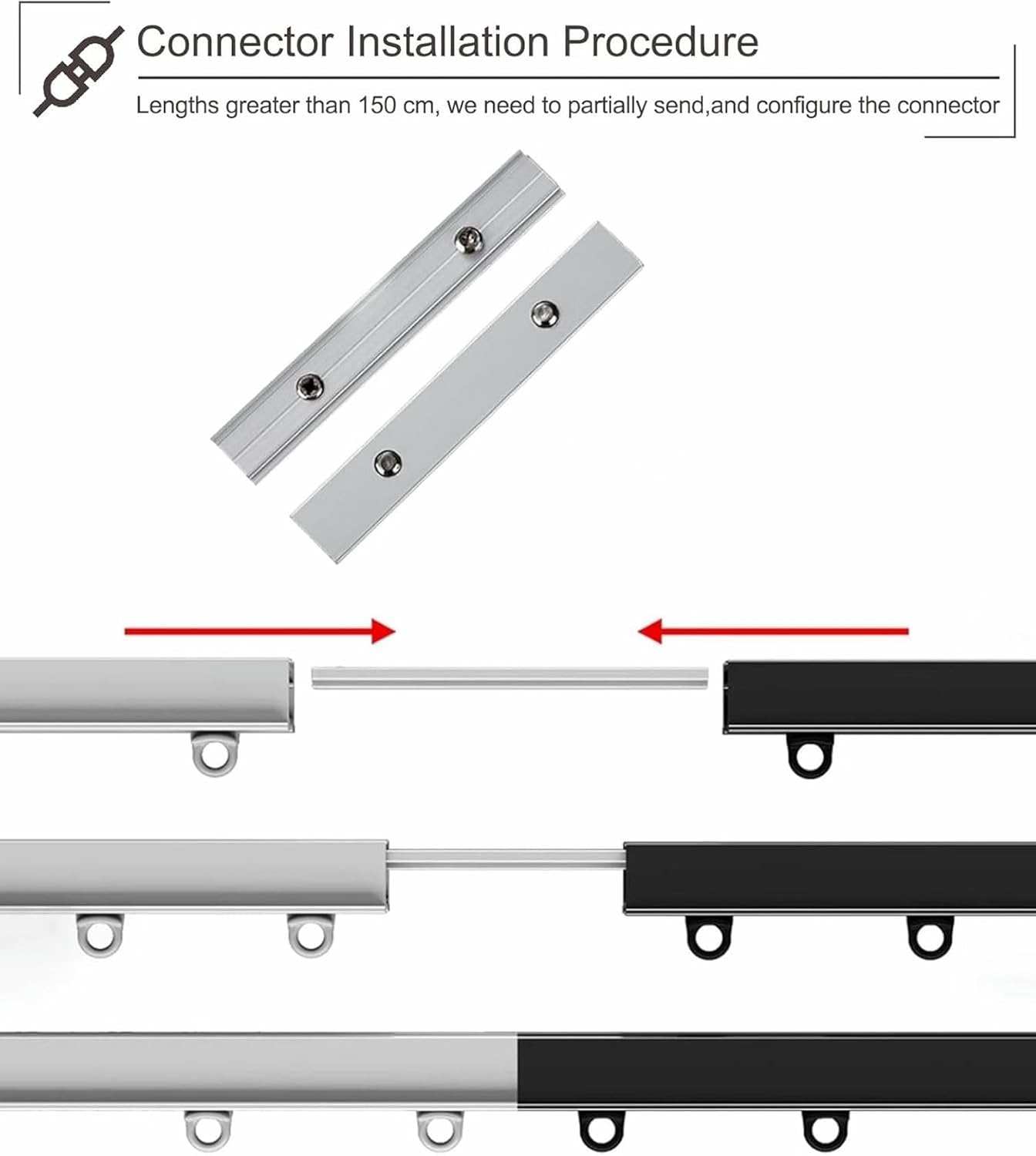 Connector Installation Procedure

Lengths greater than 150 cm, we need to partially send,and configure the connector