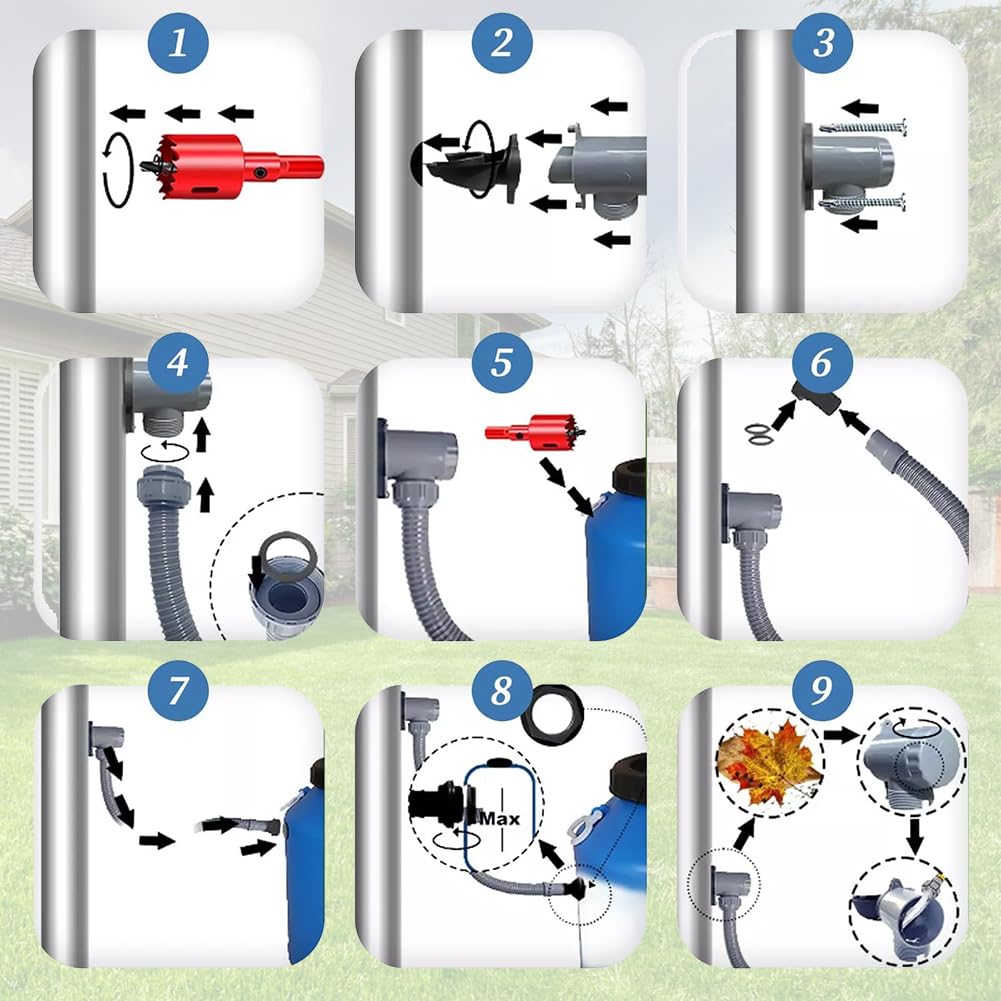 1
2
3
4
5
6
7
8
Max
9