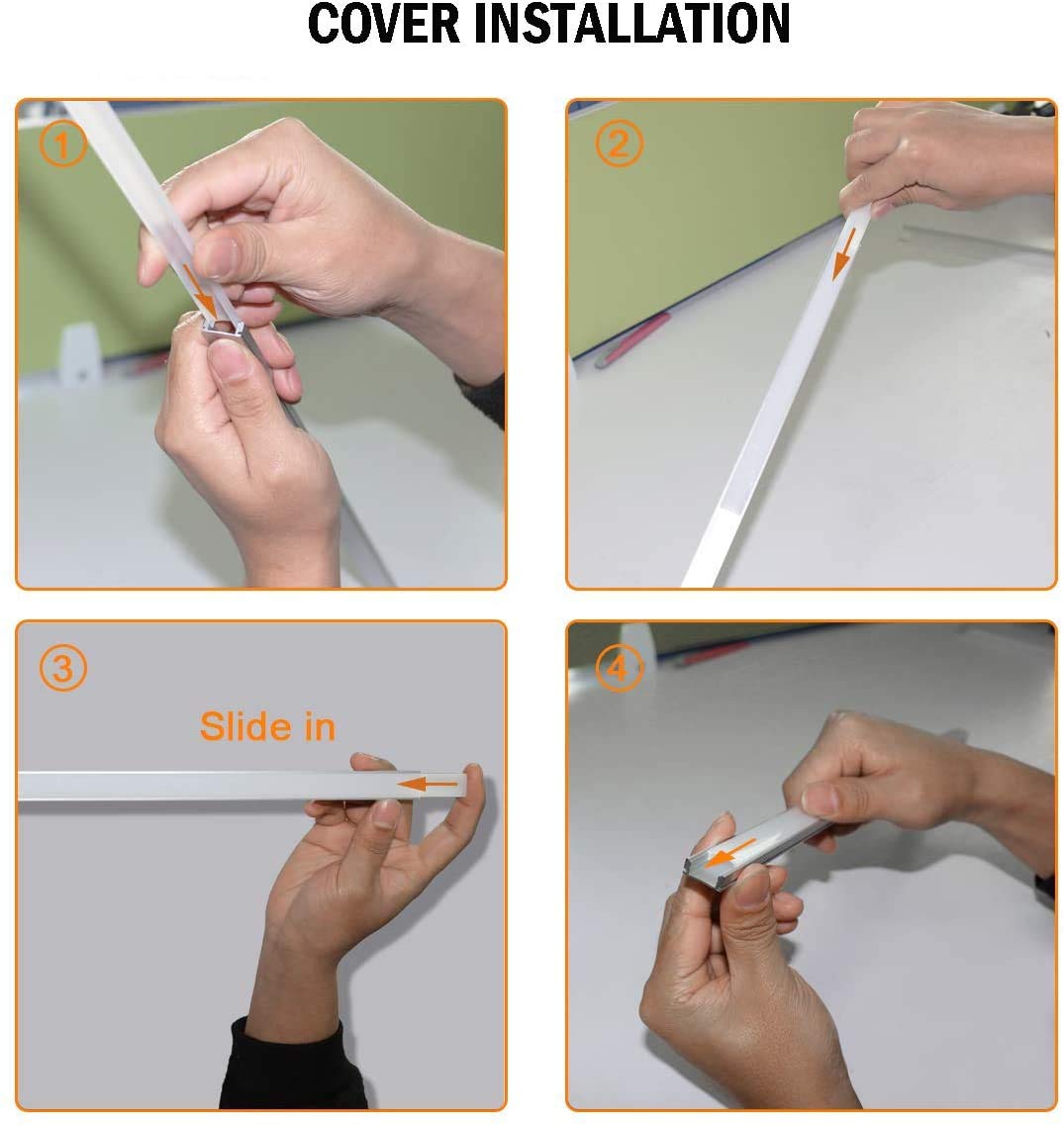 COVER INSTALLATION

1

2

3

Slide in

4