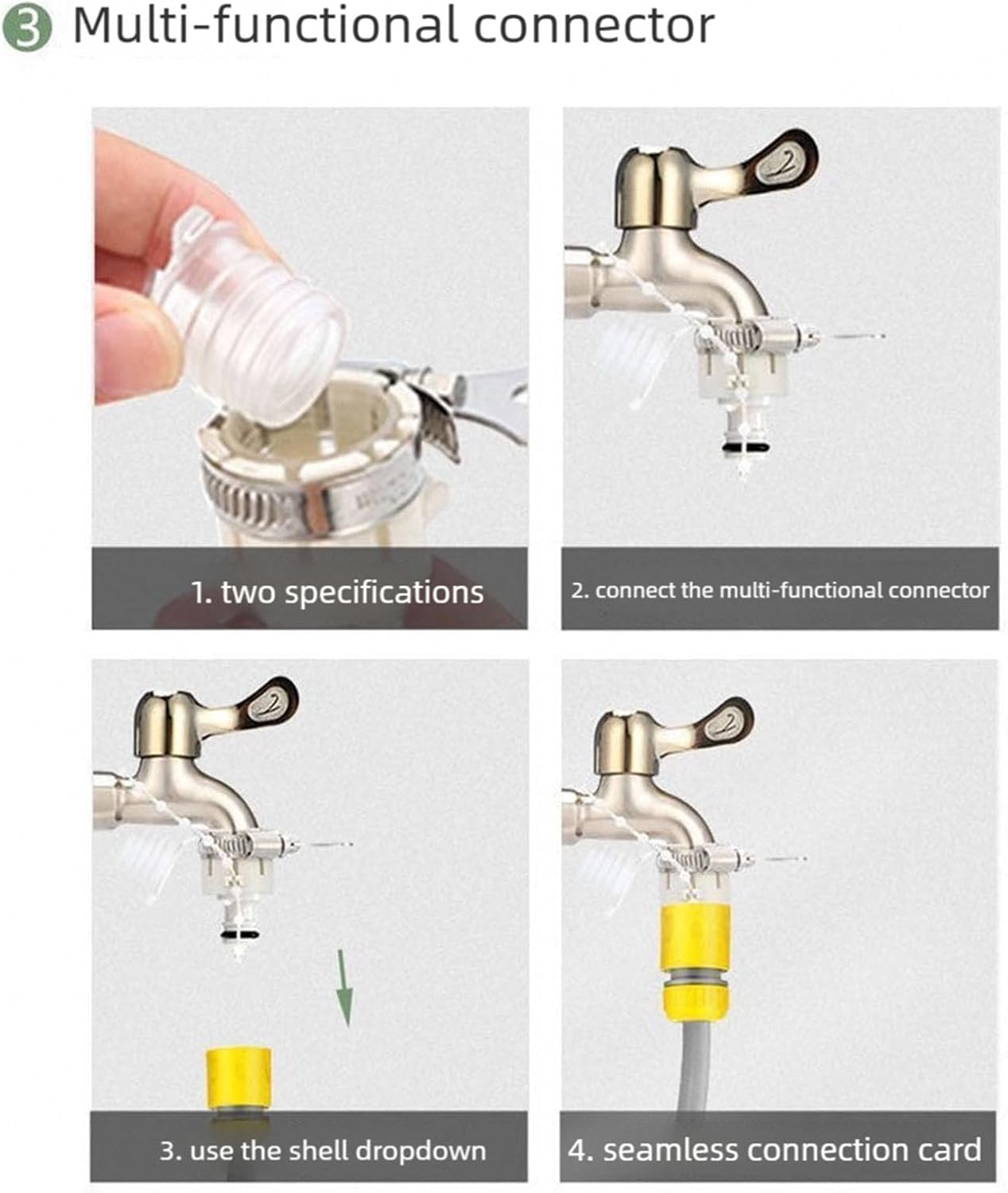 3 Multi-functional connector

1. two specifications

2. connect the multi-functional connector

3. use the shell dropdown

4. seamless connection card