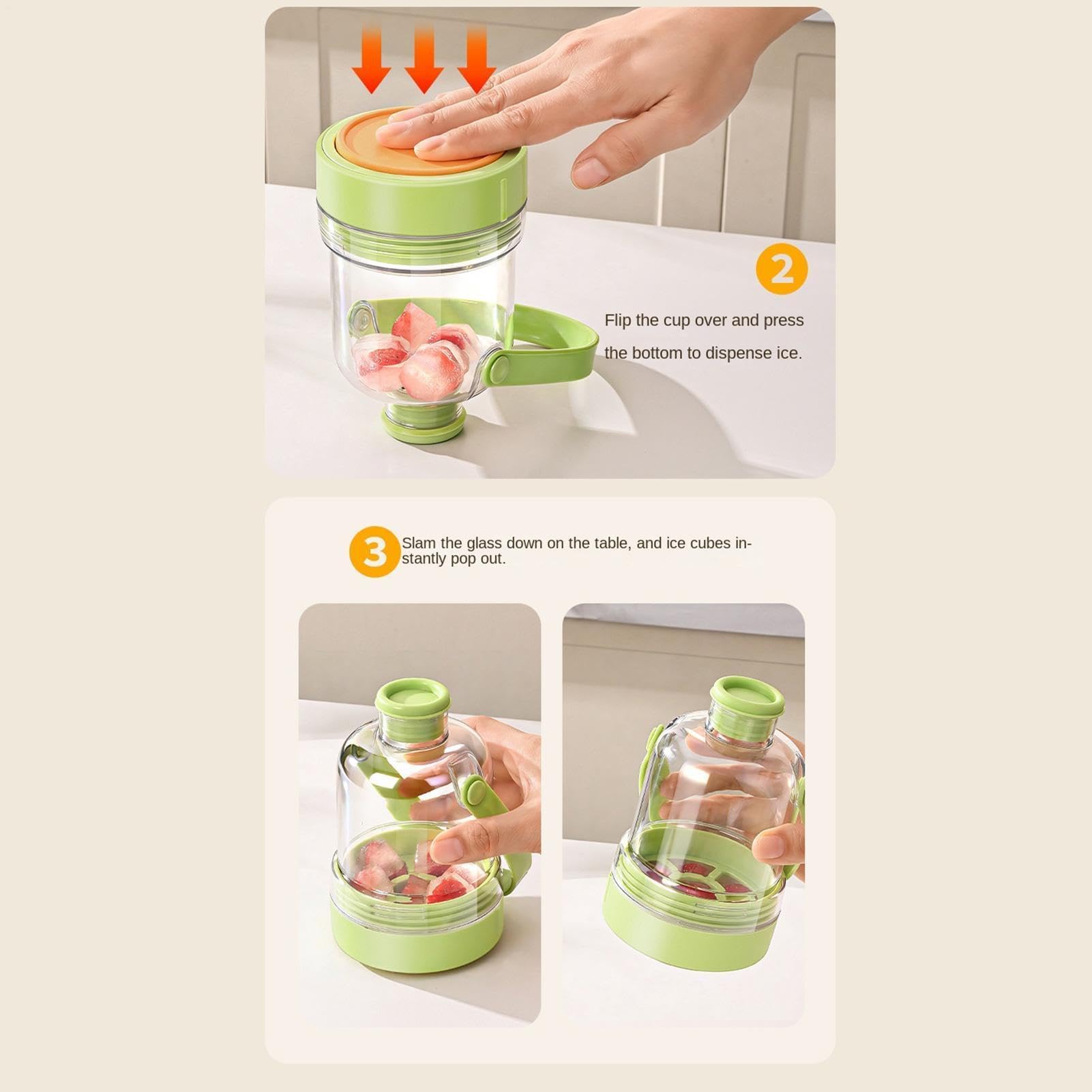 2

Flip the cup over and press the bottom to dispense ice.

3 Slam the glass down on the table, and ice cubes instantly pop out.