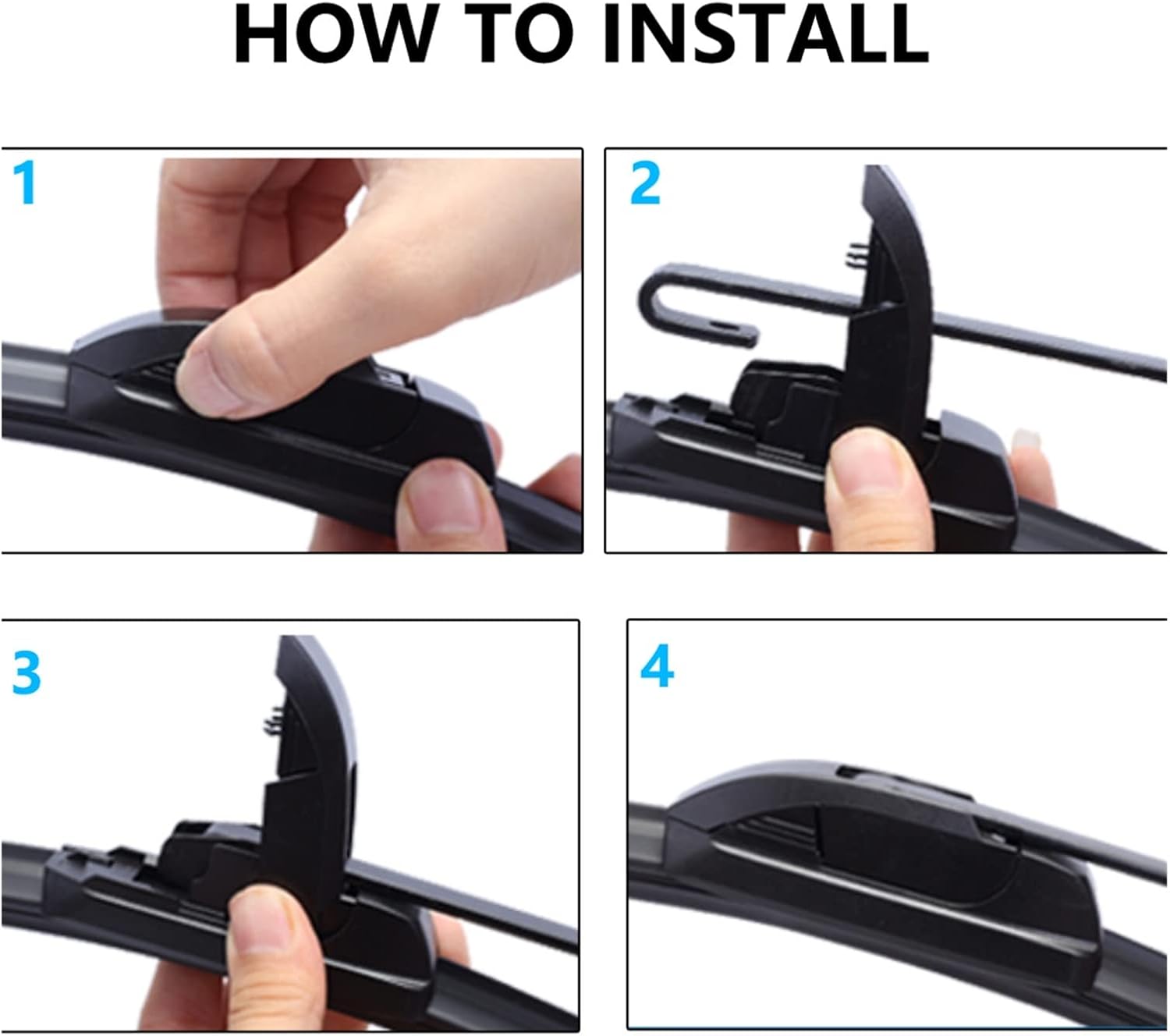 HOW TO INSTALL

1

2

3

4