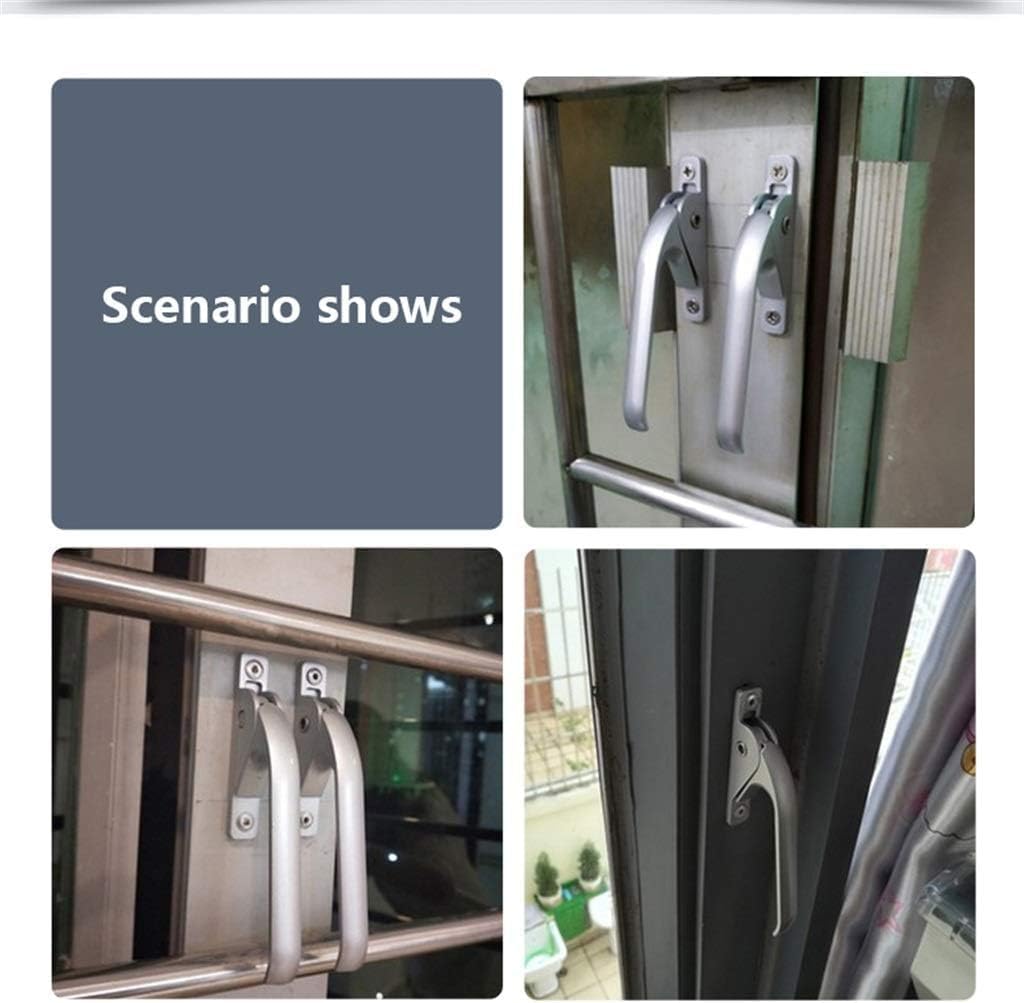 Scenario shows