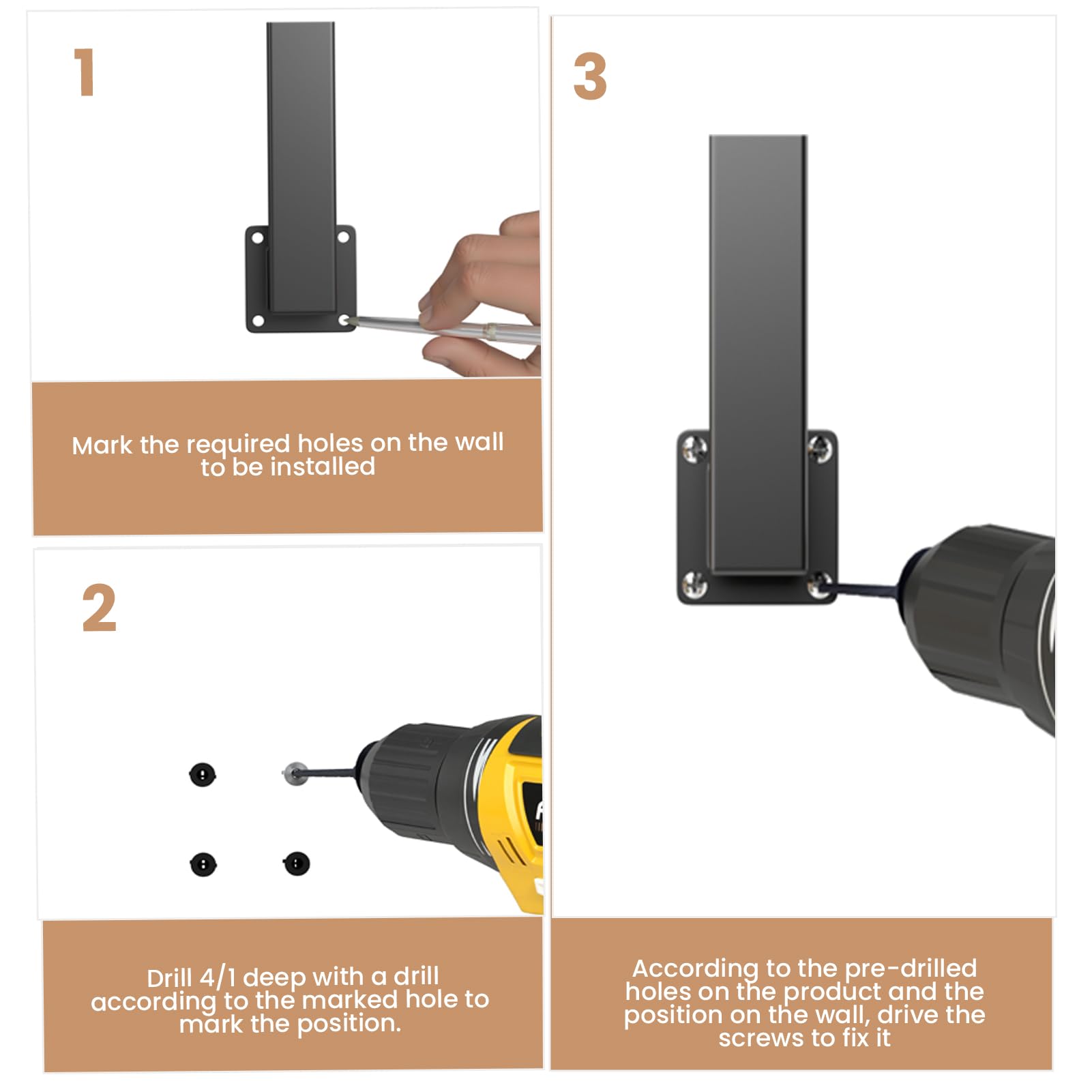 1

Mark the required holes on the wall to be installed

2

Drill 4/1 deep with a drill according to the marked hole to mark the position.

3

According to the pre-drilled holes on the product and the position on the wall, drive the screws to fix it