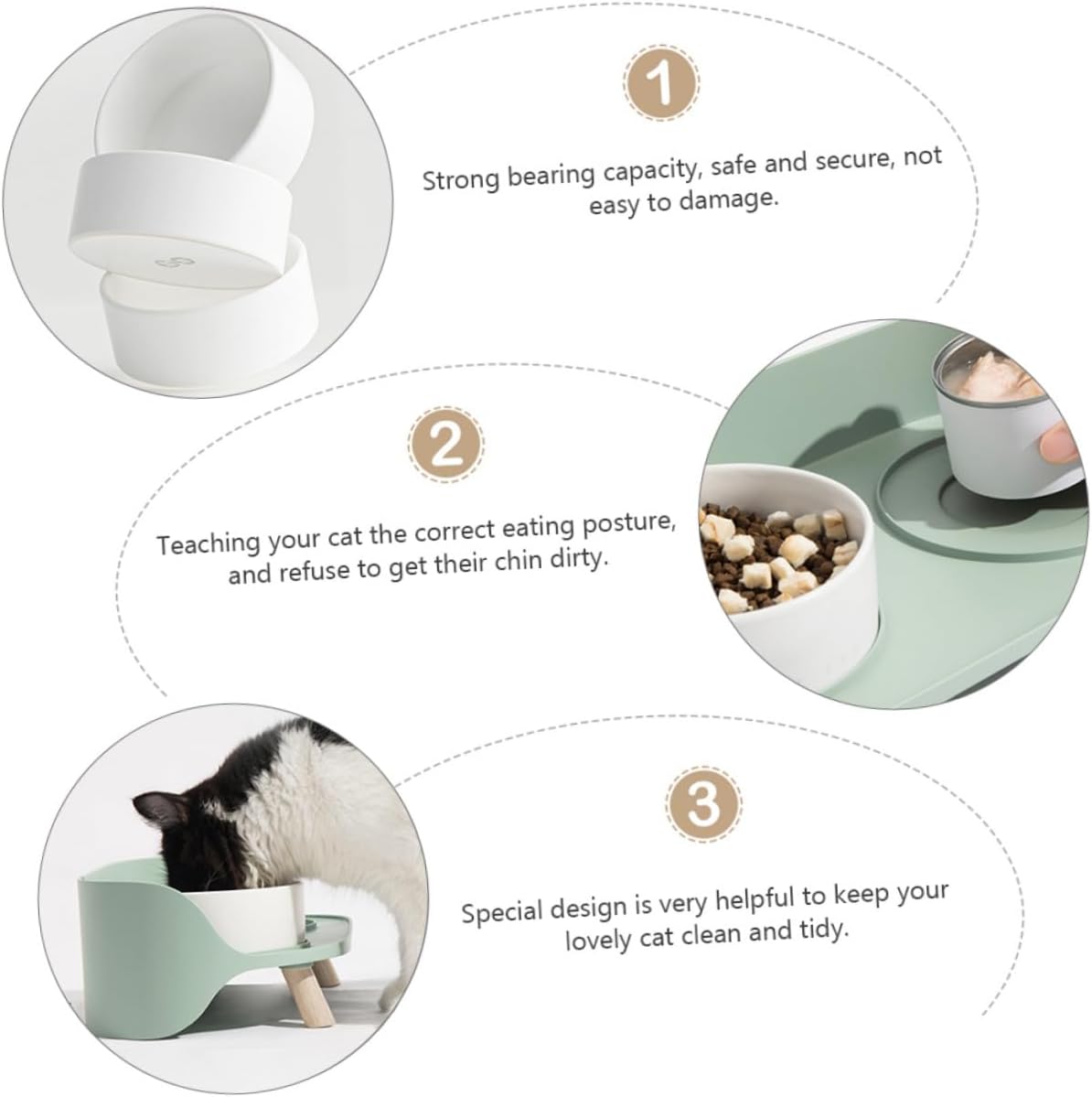 1

Strong bearing capacity, safe and secure, not easy to damage.

2

Teaching your cat the correct eating posture, and refuse to get their chin dirty.

3

Special design is very helpful to keep your lovely cat clean and tidy.