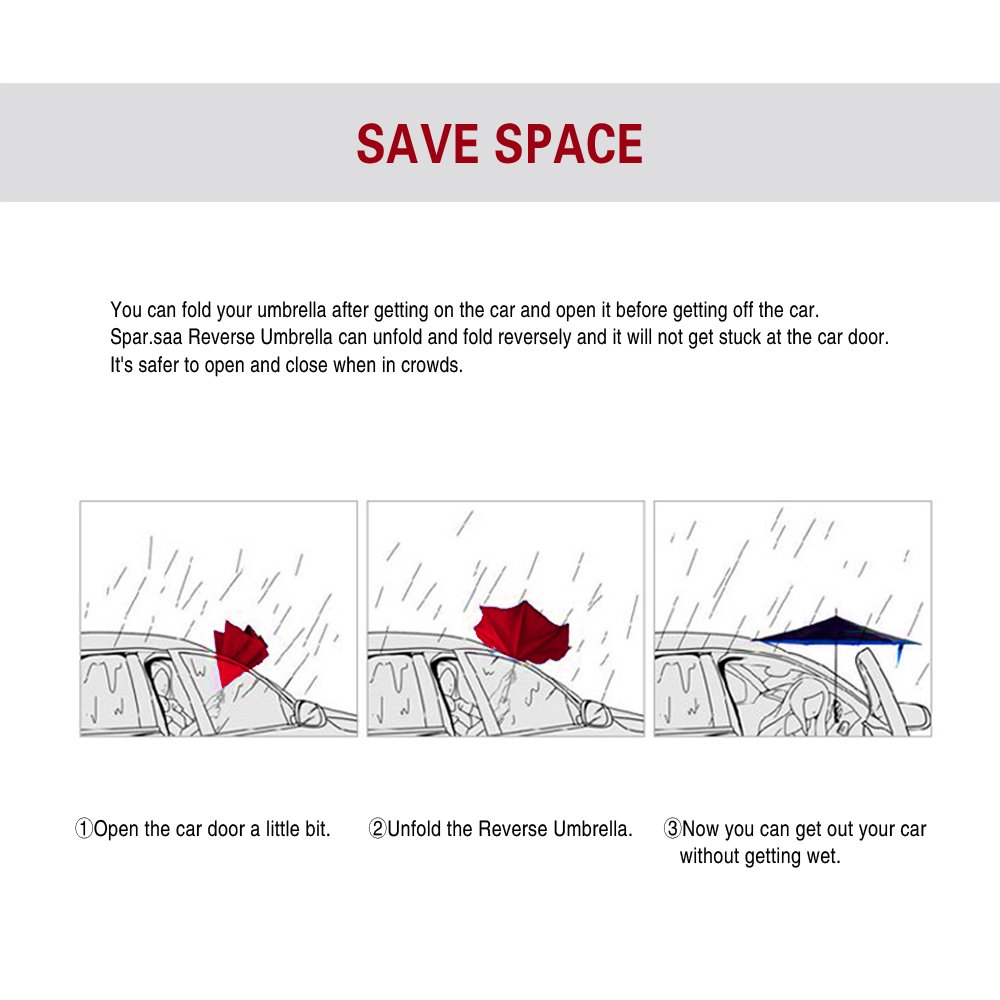 SAVE SPACE

You can fold your umbrella after getting on the car and open it before getting off the car.
Spar.saa Reverse Umbrella can unfold and fold reversely and it will not get stuck at the car door.
It's safer to open and close when in crowds.

①Open the car door a little bit.

②Unfold the Reverse Umbrella.

③Now you can get out your car without getting wet.