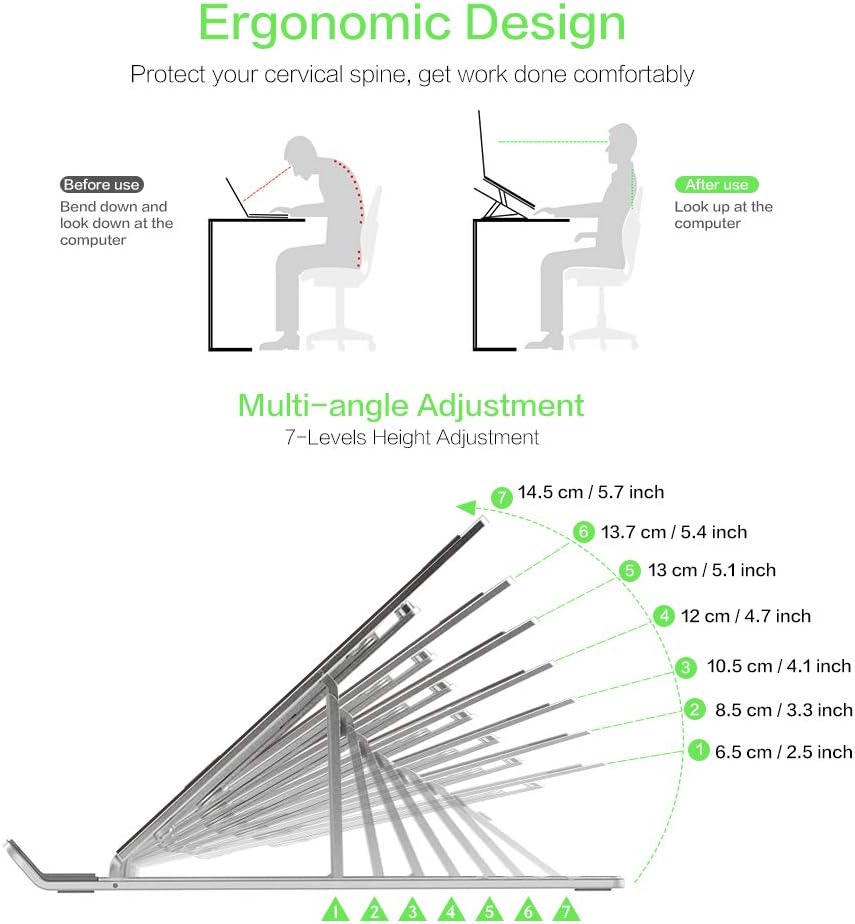 Ergonomic Design

Protect your cervical spine, get work done comfortably

Before use
Bend down and look down at the computer

After use
Look up at the computer

Multi-angle Adjustment

7-Levels Height Adjustment

7 14.5 cm / 5.7 inch

6 13.7 cm / 5.4 inch

5 13 cm / 5.1 inch

4 12 cm / 4.7 inch

3 10.5 cm / 4.1 inch

2 8.5 cm / 3.3 inch

1 6.5 cm / 2.5 inch

1 2 3 4 5 6 7