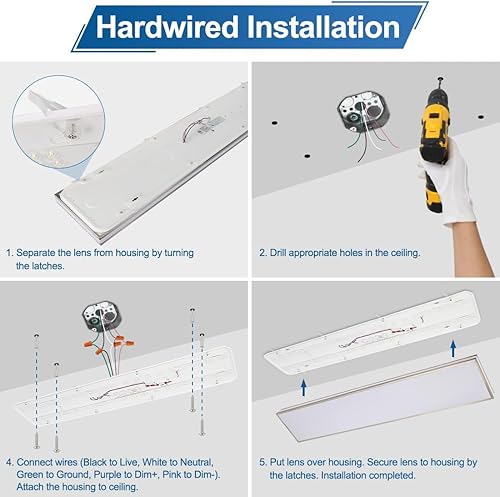 Hardwired Installation

1. Separate the lens from housing by turning the latches.

2. Drill appropriate holes in the ceiling.

4. Connect wires (Black to Live, White to Neutral, Green to Ground, Purple to Dim+, Pink to Dim-). Attach the housing to ceiling.

5. Put lens over housing. Secure lens to housing by the latches. Installation completed.