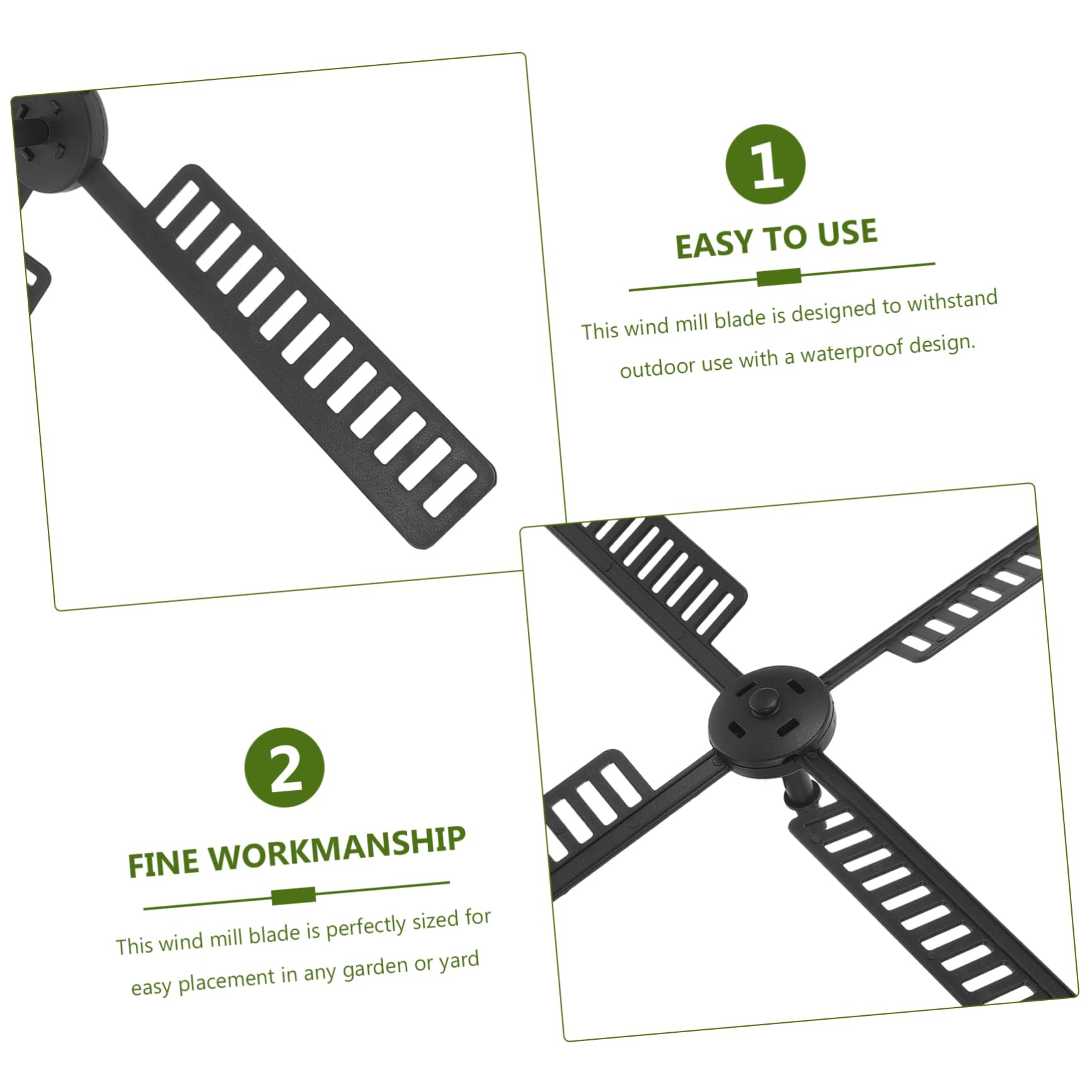 1

EASY TO USE

This wind mill blade is designed to withstand outdoor use with a waterproof design.

2

FINE WORKMANSHIP

This wind mill blade is perfectly sized for easy placement in any garden or yard