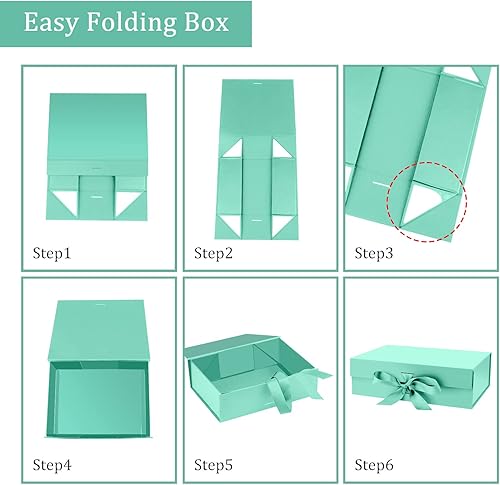 Easy Folding Box

Step1

Step2

Step3

Step4

Step5

Step6