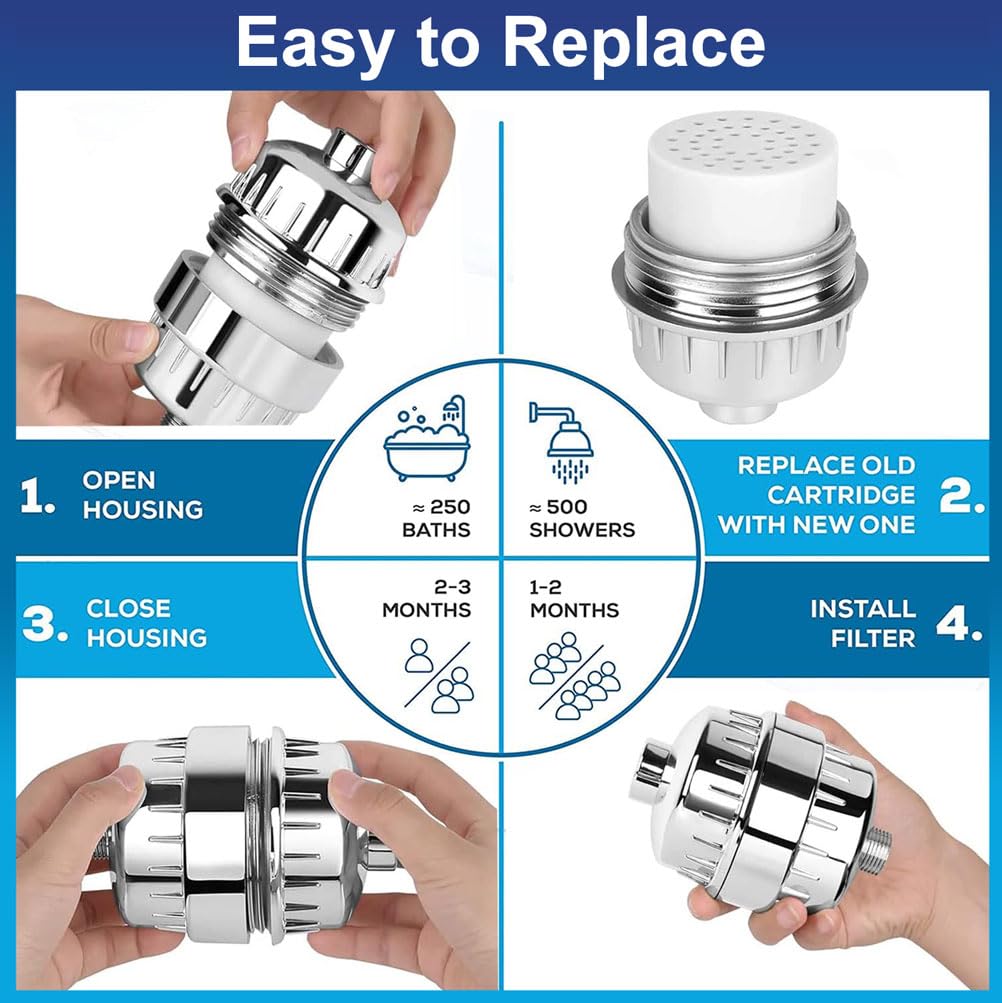 Easy to Replace

1. OPEN HOUSING

≈ 250 BATHS

≈ 500 SHOWERS

REPLACE OLD CARTRIDGE WITH NEW ONE 2.

3. CLOSE HOUSING

2-3 MONTHS

1-2 MONTHS

INSTALL FILTER 4.