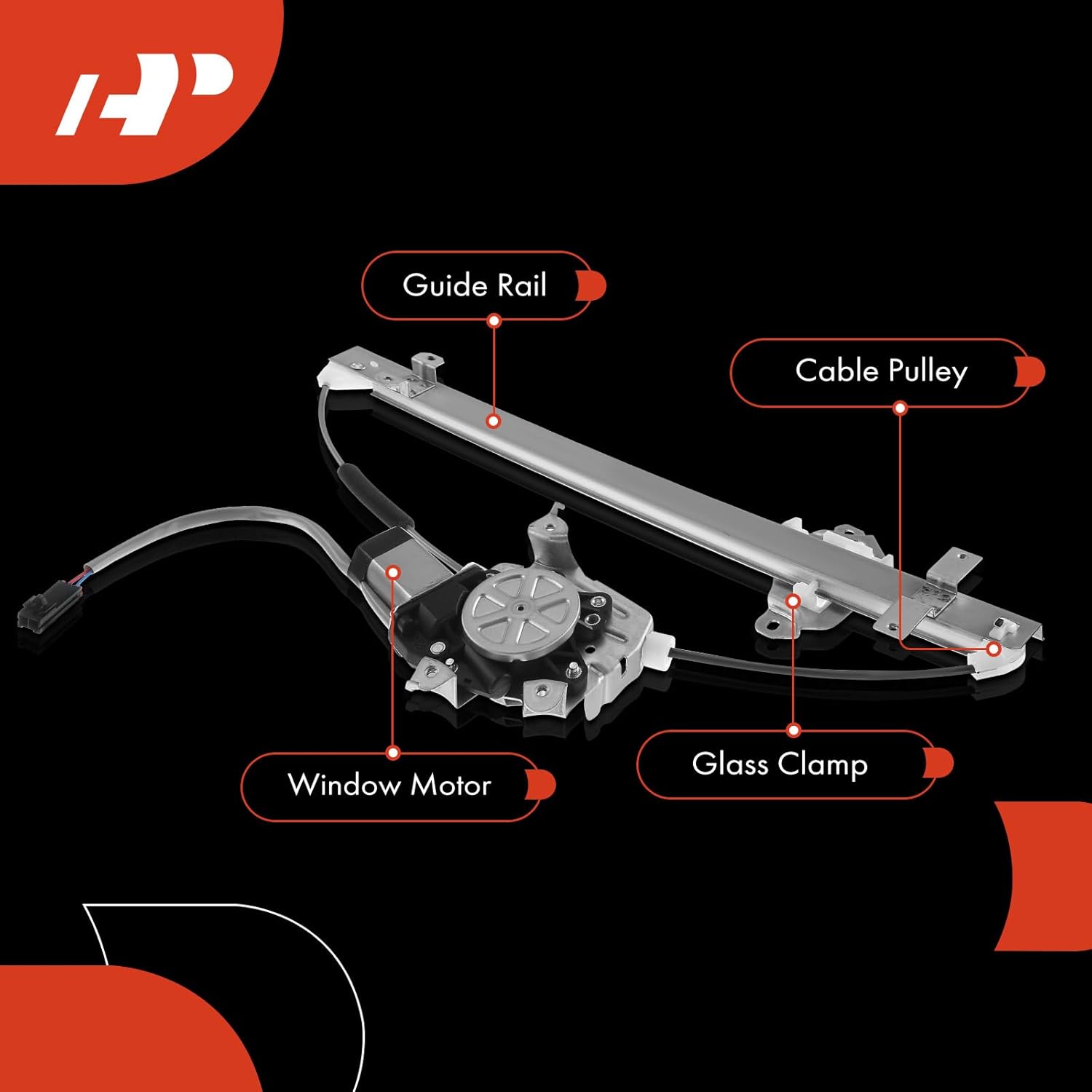 AP

Guide Rail

Cable Pulley

Window Motor

Glass Clamp