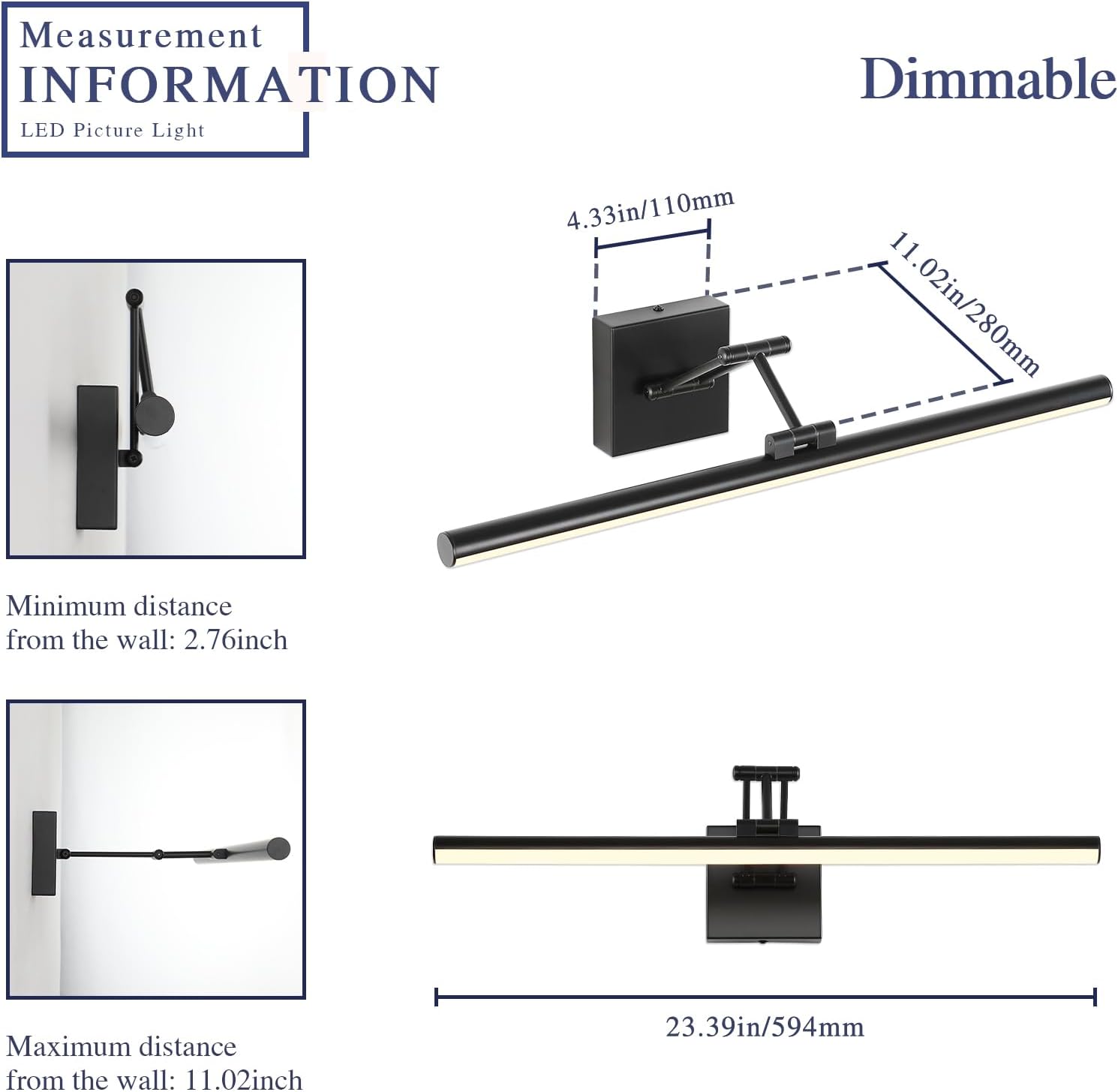 Measurement
INFORMATION
LED Picture Light

Dimmable

4.33in/110mm

11.02in/280mm

Minimum distance from the wall: 2.76inch

Maximum distance from the wall: 11.02inch

23.39in/594mm