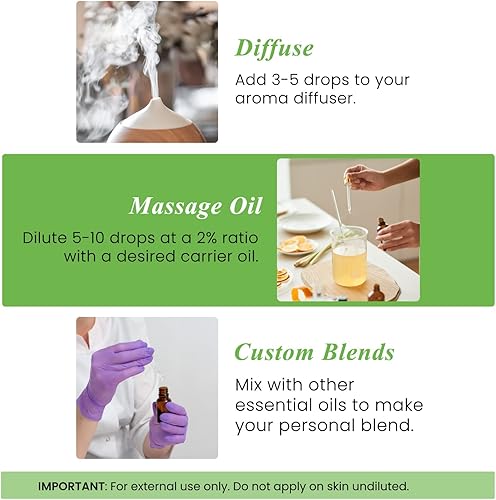 Diffuse

Add 3-5 drops to your aroma diffuser.

Massage Oil

Dilute 5-10 drops at a 2% ratio with a desired carrier oil.

Custom Blends

Mix with other essential oils to make your personal blend.

IMPORTANT: For external use only. Do not apply on skin undiluted.