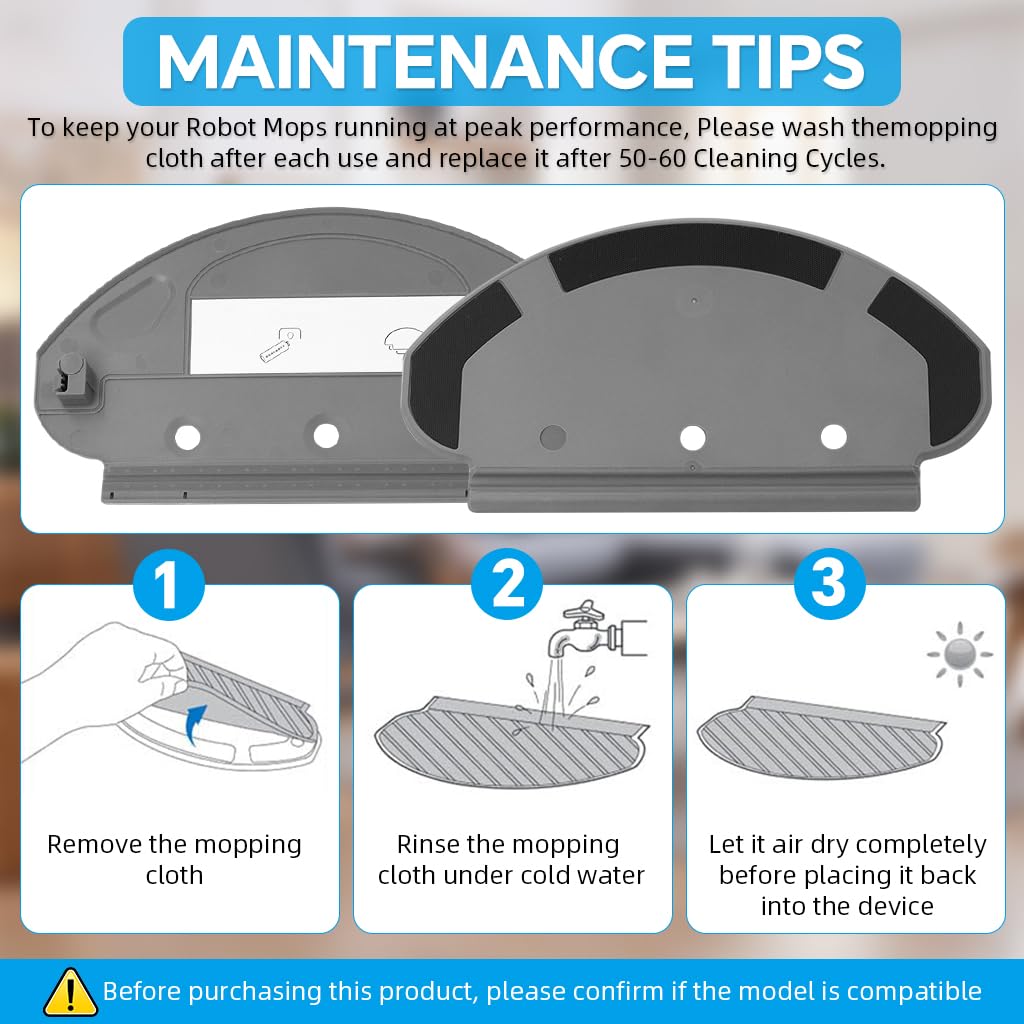 MAINTENANCE TIPS

To keep your Robot Mops running at peak performance, Please wash themopping cloth after each use and replace it after 50-60 Cleaning Cycles.

1

Remove the mopping cloth

2

Rinse the mopping cloth under cold water

3

Let it air dry completely before placing it back into the device

Before purchasing this product, please confirm if the model is compatible