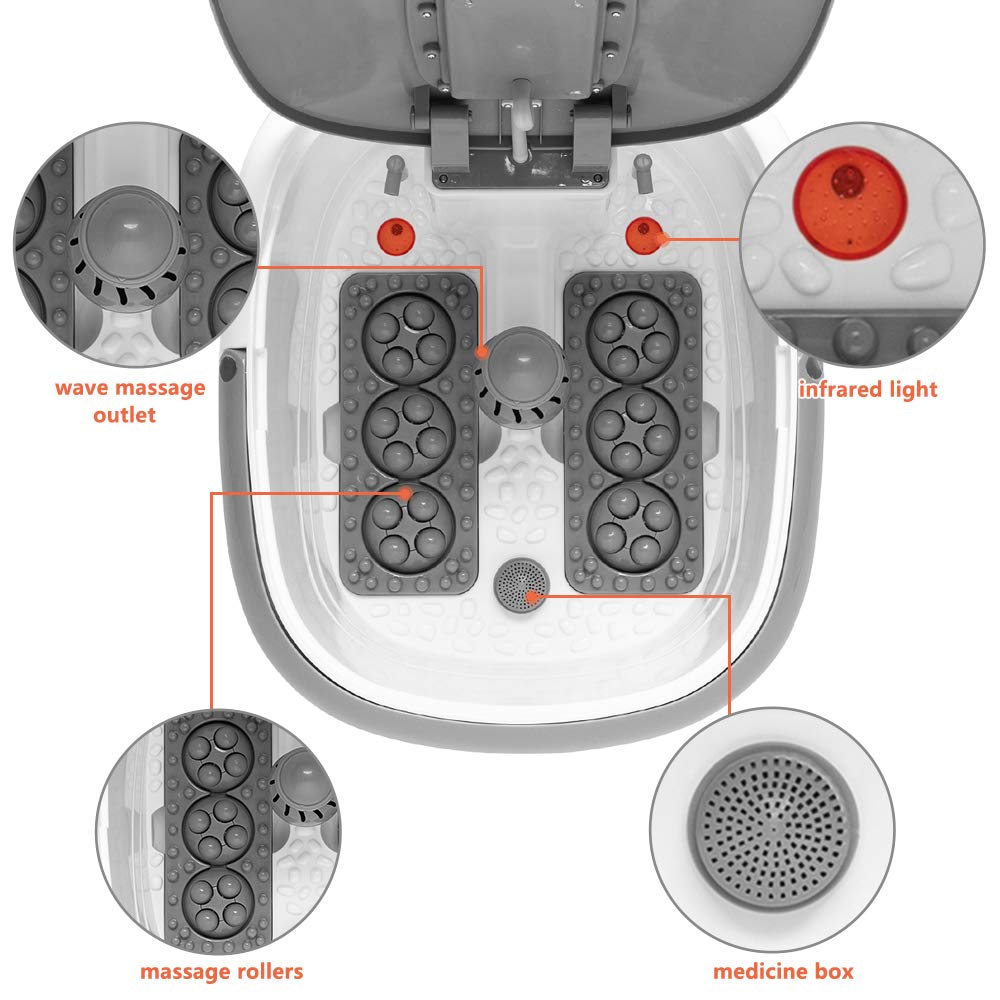 wave massage outlet

infrared light

massage rollers

medicine box