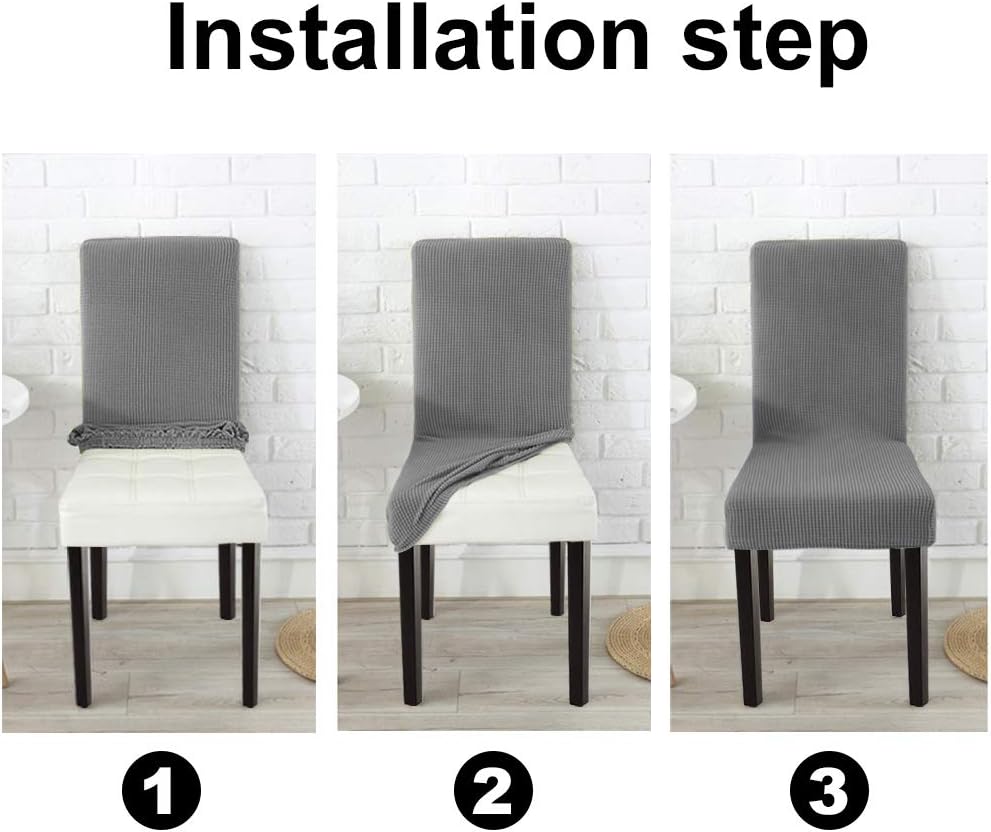 Installation step

1

2

3