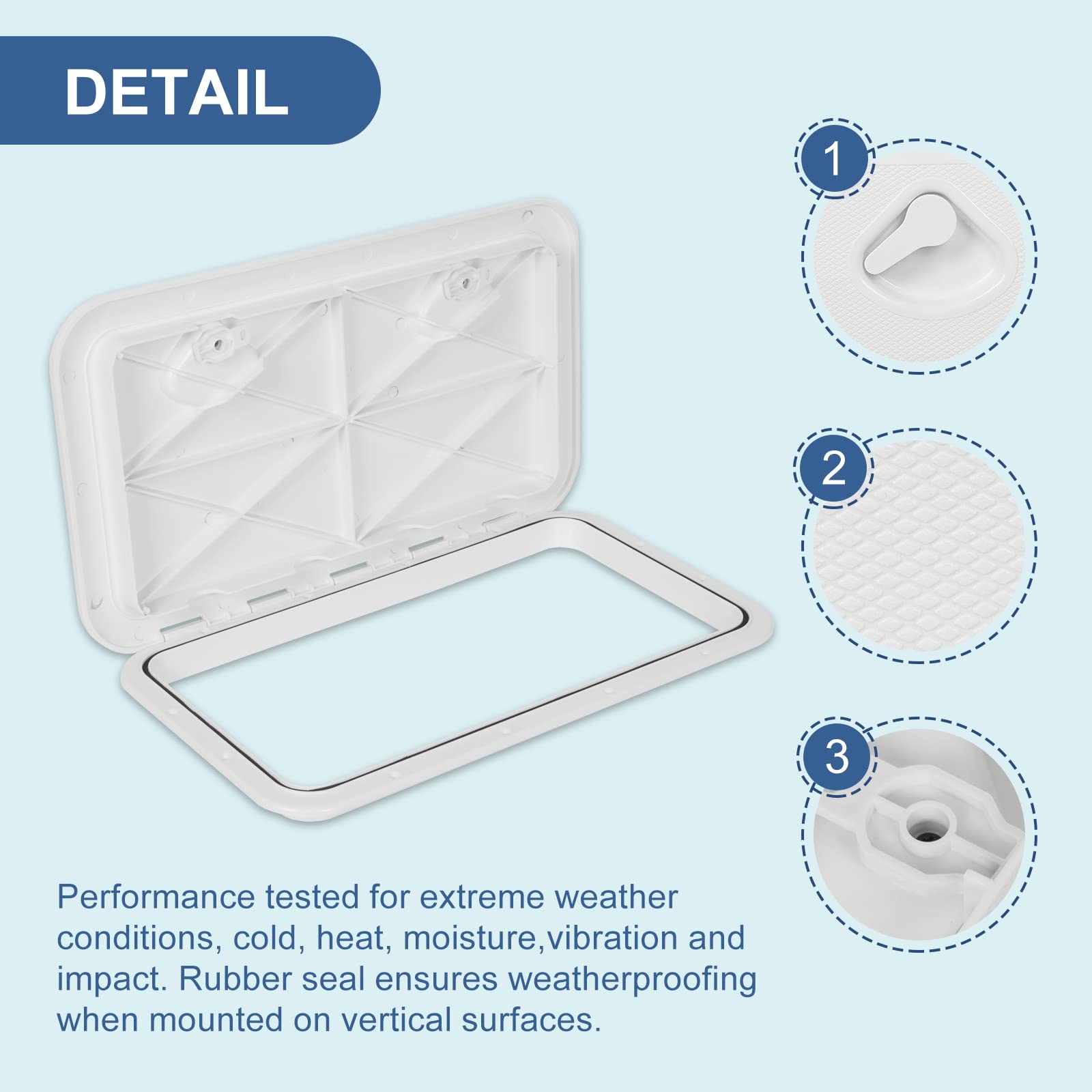 DETAIL

1

2

3

Performance tested for extreme weather conditions, cold, heat, moisture,vibration and impact. Rubber seal ensures weatherproofing when mounted on vertical surfaces.