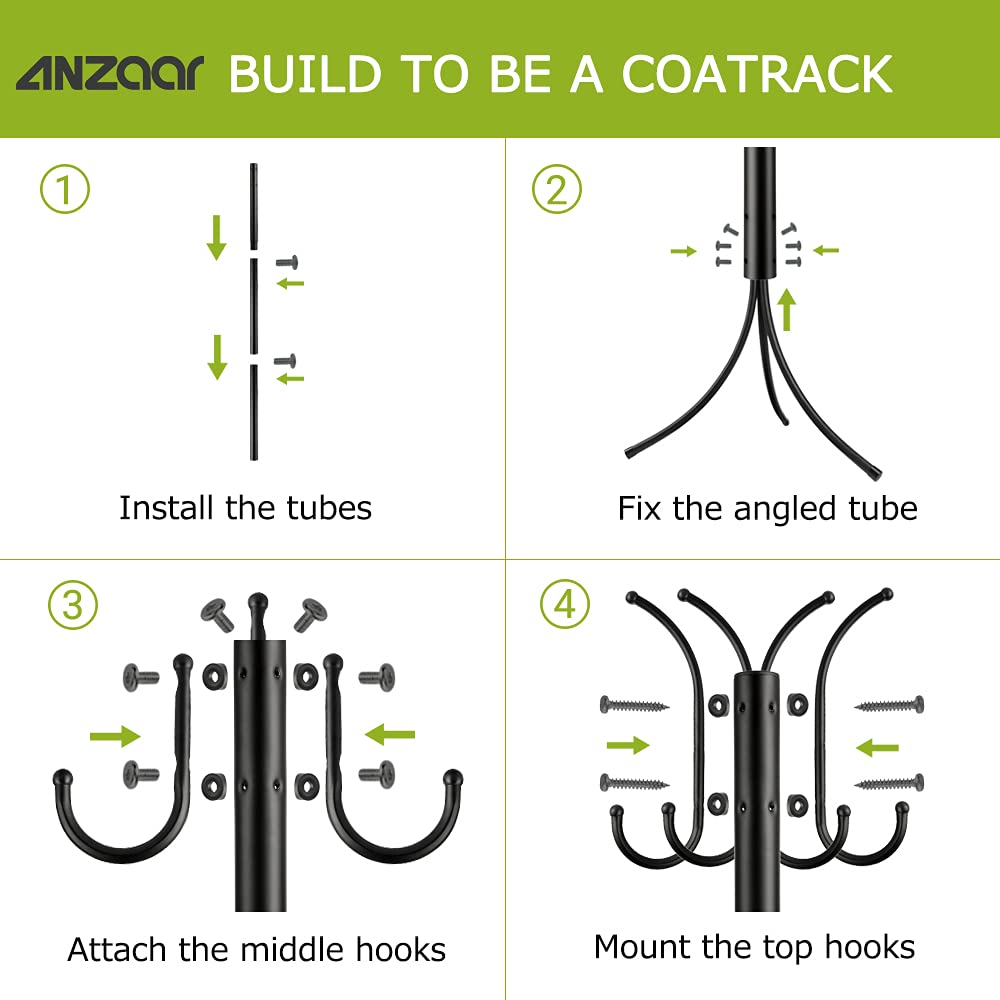 ANZAAR BUILD TO BE A COATRACK

1

Install the tubes

2

Fix the angled tube

3

Attach the middle hooks

4

Mount the top hooks