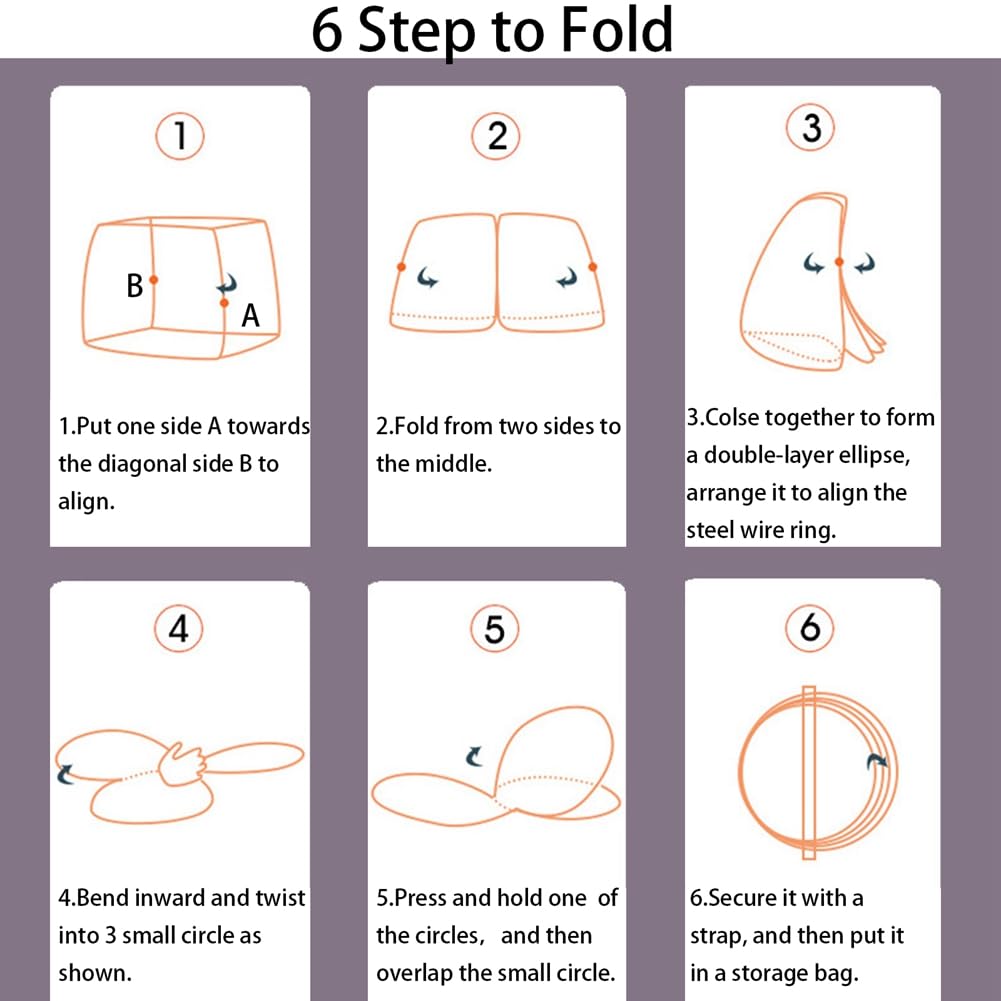 6 Step to Fold

1

B

A

1.Put one side A towards the diagonal side B to align.

2

2.Fold from two sides to the middle.

3

3.Colse together to form a double-layer ellipse, arrange it to align the steel wire ring.

4

4.Bend inward and twist into 3 small circle as shown.

5

5.Press and hold one of the circles, and then overlap the small circle.

6

6.Secure it with a strap, and then put it in a storage bag.