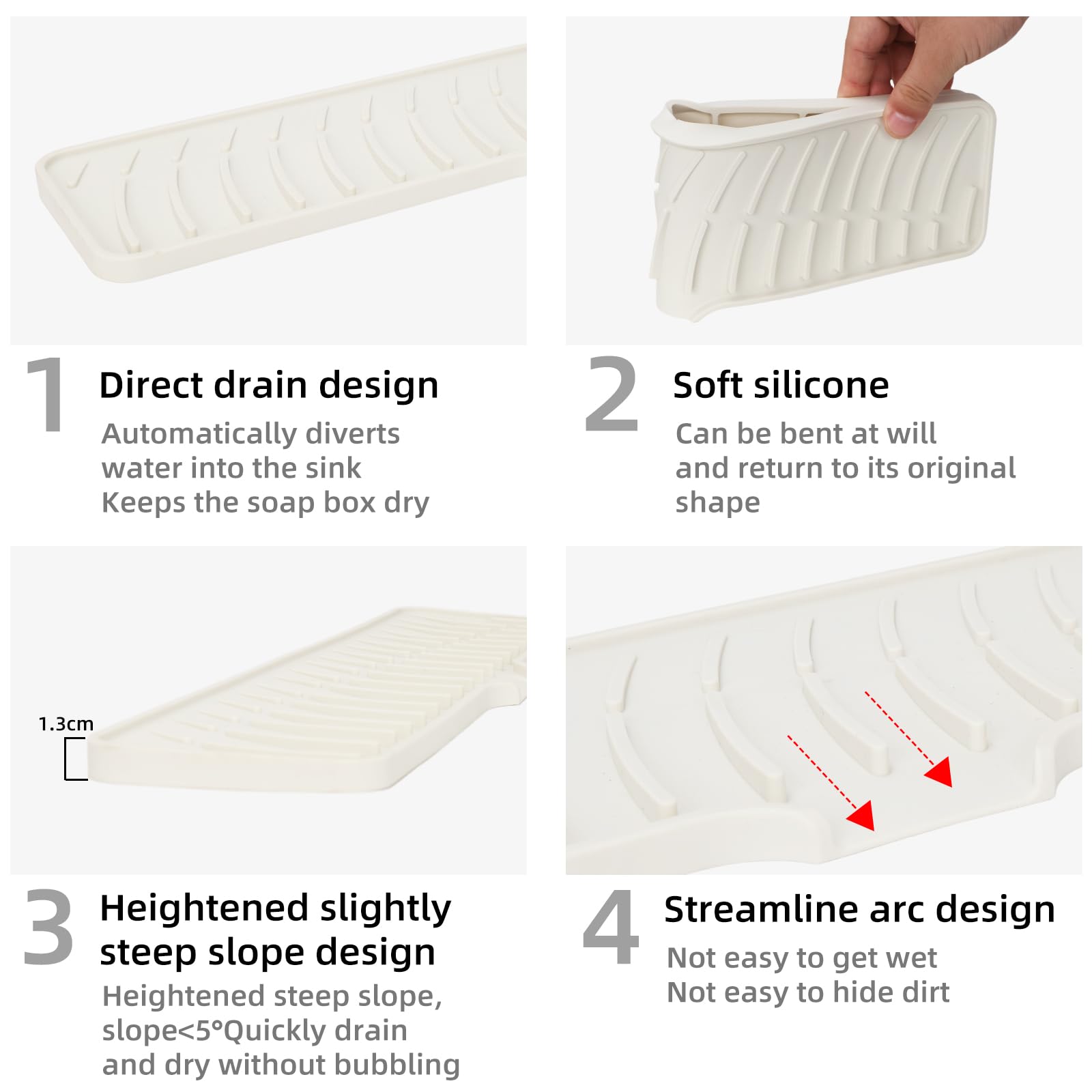 1 Direct drain design

Automatically diverts water into the sink
Keeps the soap box dry

2 Soft silicone

Can be bent at will and return to its original shape

1.3cm

3 Heightened slightly steep slope design

Heightened steep slope, slope<5°Quickly drain and dry without bubbling

4 Streamline arc design

Not easy to get wet
Not easy to hide dirt