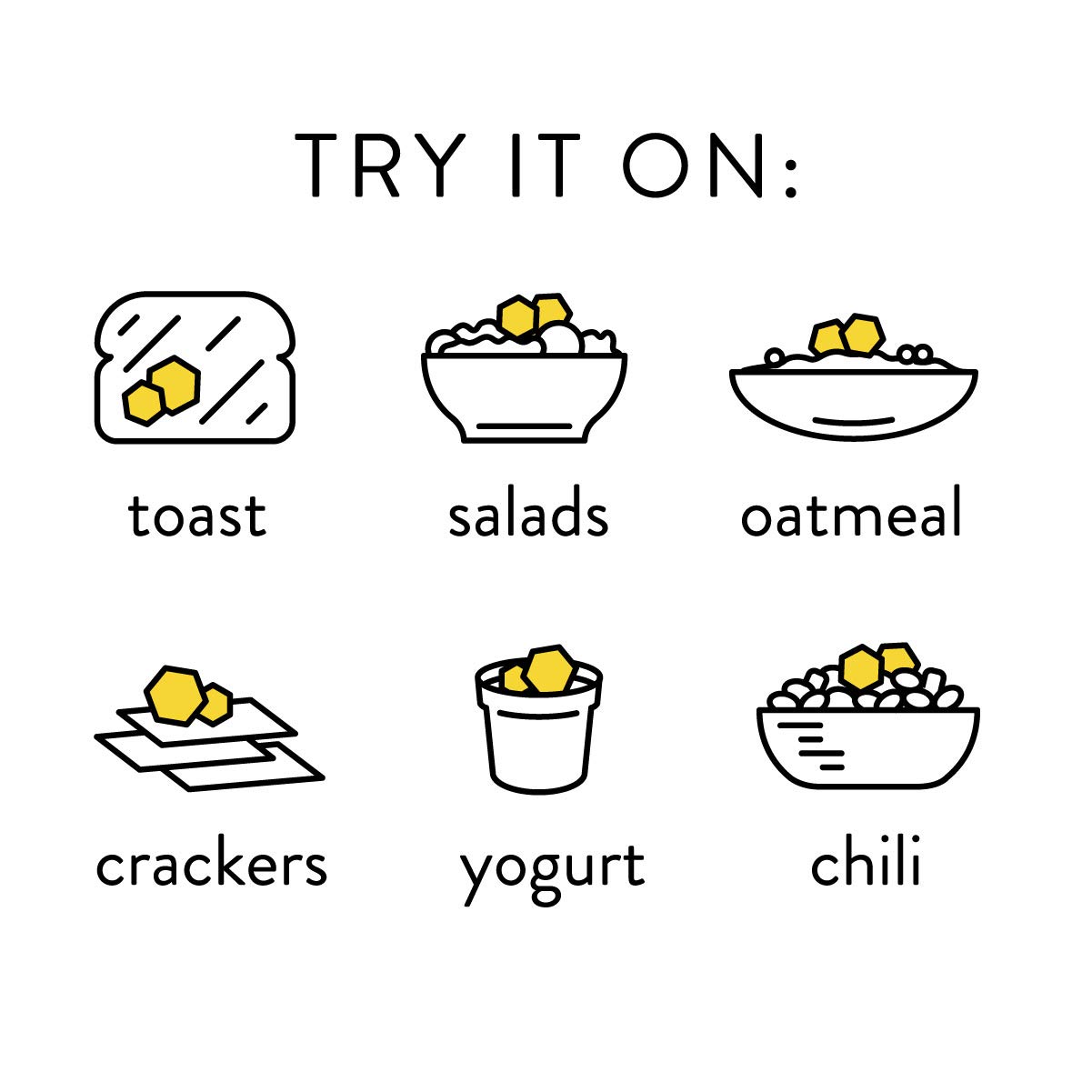 TRY IT ON:

toast

salads

oatmeal

crackers

yogurt

chili