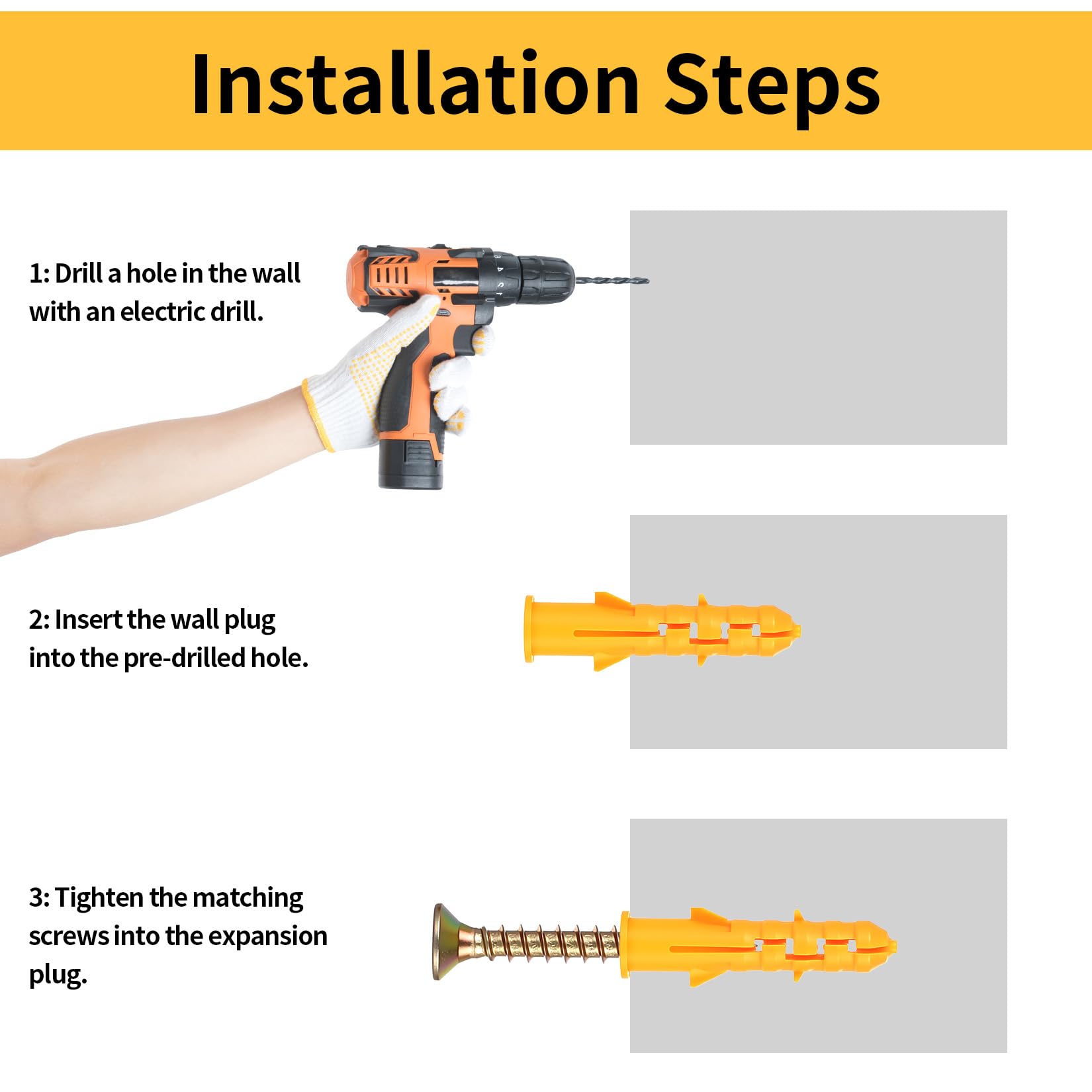 Installation Steps

1: Drill a hole in the wall with an electric drill.

2: Insert the wall plug into the pre-drilled hole.

3: Tighten the matching screws into the expansion plug.