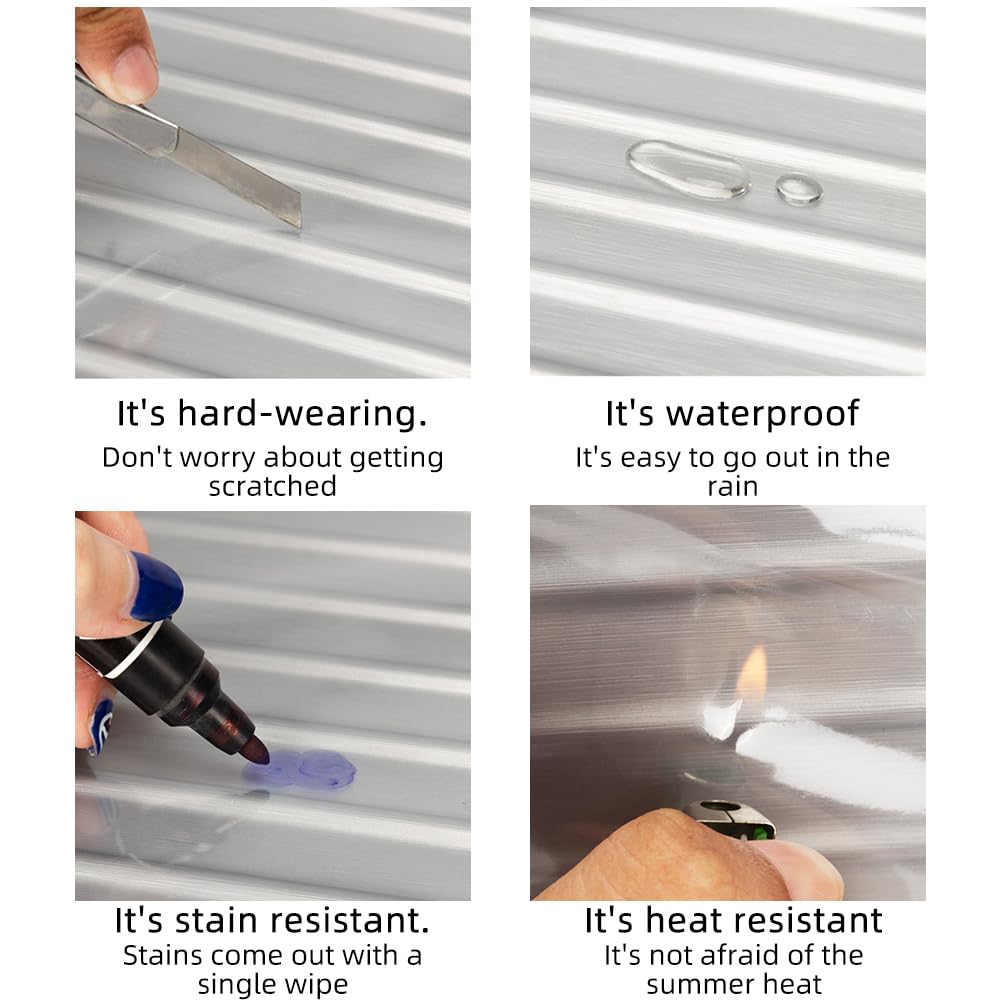 It's hard-wearing.
Don't worry about getting scratched

It's waterproof
It's easy to go out in the rain

It's stain resistant.
Stains come out with a single wipe

It's heat resistant
It's not afraid of the summer heat