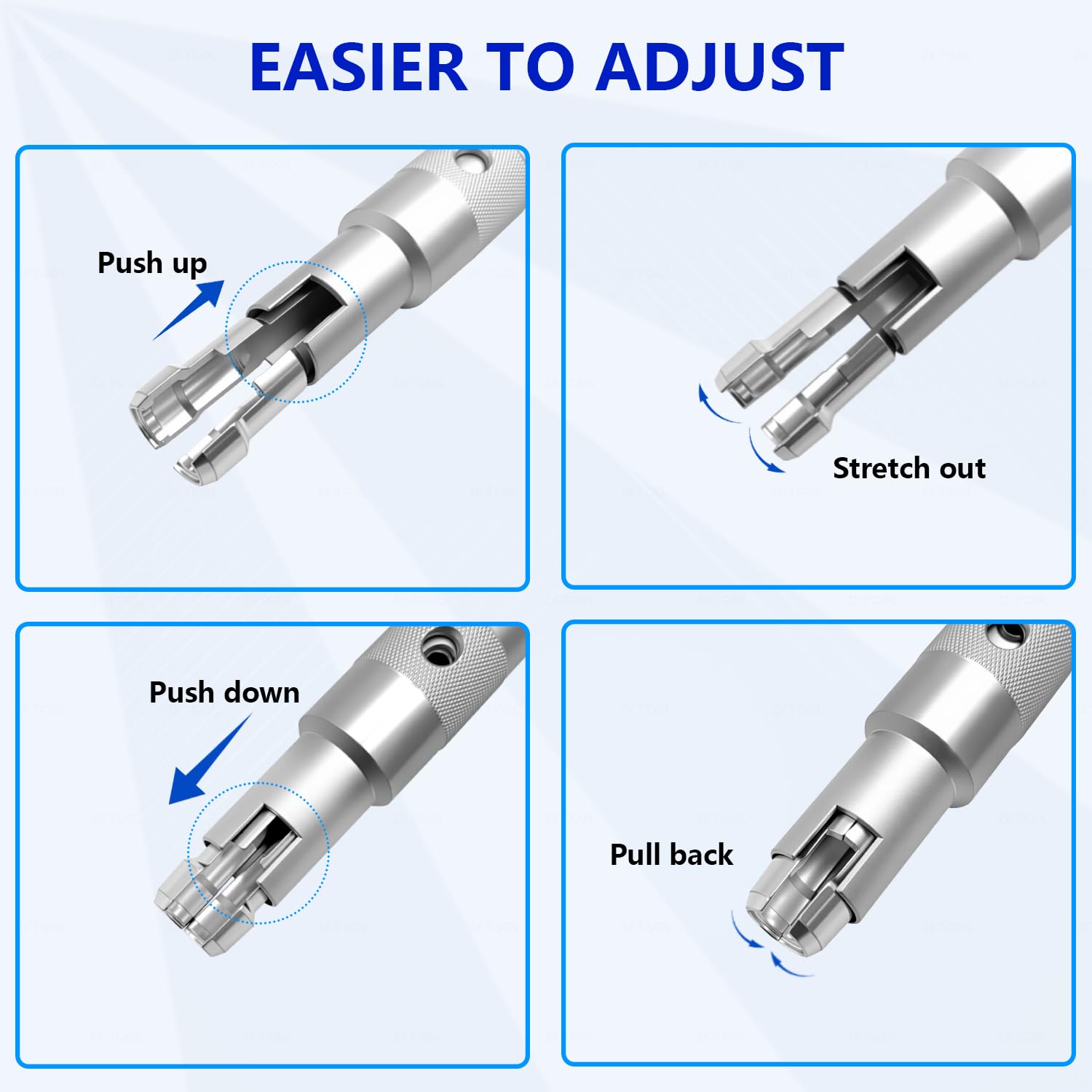 EASIER TO ADJUST

Push up

Stretch out

Push down

Pull back