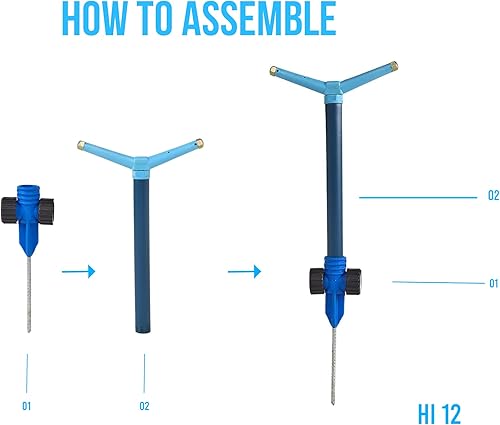 HOW TO ASSEMBLE

02

01

01

02

HI 12