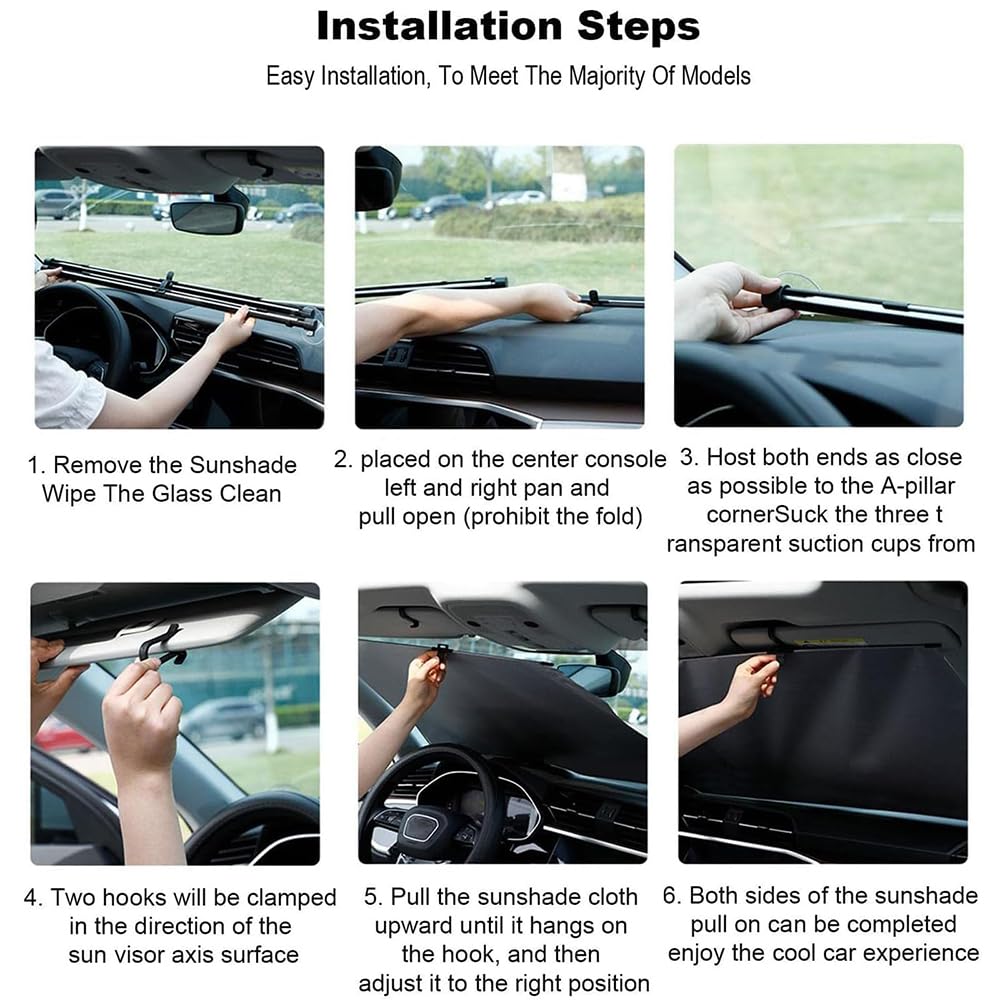 Installation Steps

Easy Installation, To Meet The Majority Of Models

1. Remove the Sunshade Wipe The Glass Clean

2. placed on the center console left and right pan and pull open (prohibit the fold)

3. Host both ends as close as possible to the A-pillar cornerSuck the three t ransparent suction cups from

4. Two hooks will be clamped in the direction of the sun visor axis surface

5. Pull the sunshade cloth upward until it hangs on the hook, and then adjust it to the right position

6. Both sides of the sunshade pull on can be completed enjoy the cool car experience