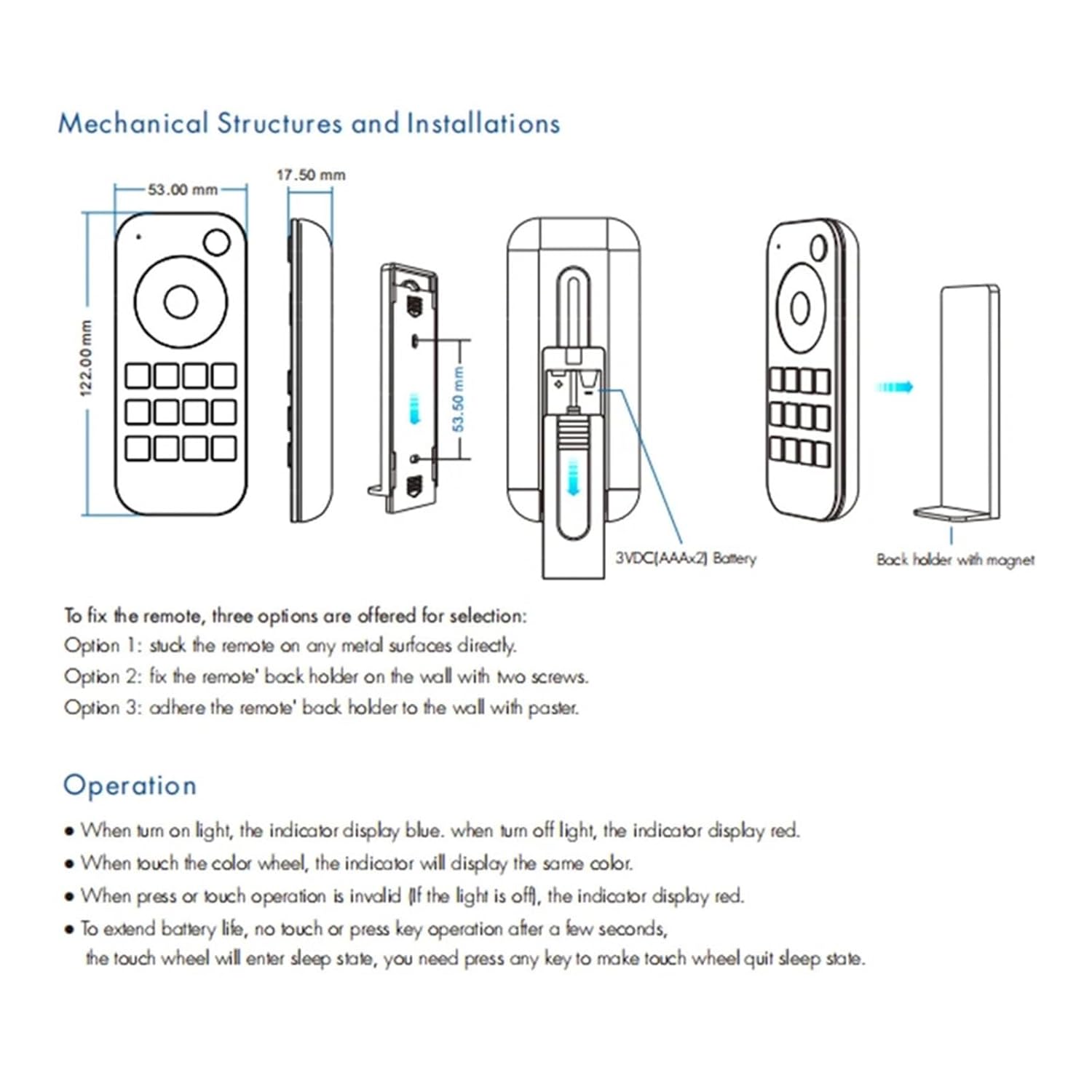 Mechanical Structures and Installations

53.00 mm

17.50 mm

122.00 mm

53.50 mm

3VDC(AAAx2) Battery

Back holder with magnet

To fix the remote, three options are offered for selection:
Option 1: stuck the remote on any metal surfaces directly.
Option 2: fix the remote' back holder on the wall with two screws.
Option 3: adhere the remote' back holder to the wall with paster.

Operation

● When turn on light, the indicator display blue. when turn off light, the indicator display red.
● When touch the color wheel, the indicator will display the same color.
● When press or touch operation is invalid (If the light is off), the indicator display red.
● To extend battery life, no touch or press key operation after a few seconds, the touch wheel will enter sleep state, you need press any key to make touch wheel quit sleep state.