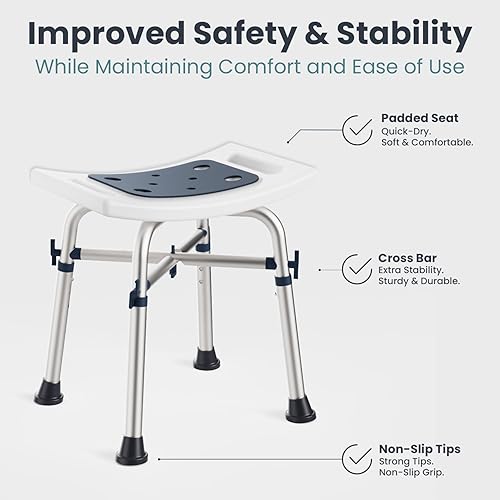 Improved Safety & Stability
While Maintaining Comfort and Ease of Use

Padded Seat
Quick-Dry.
Soft & Comfortable.

Cross Bar
Extra Stability.
Sturdy & Durable.

Non-Slip Tips
Strong Tips.
Non-Slip Grip.